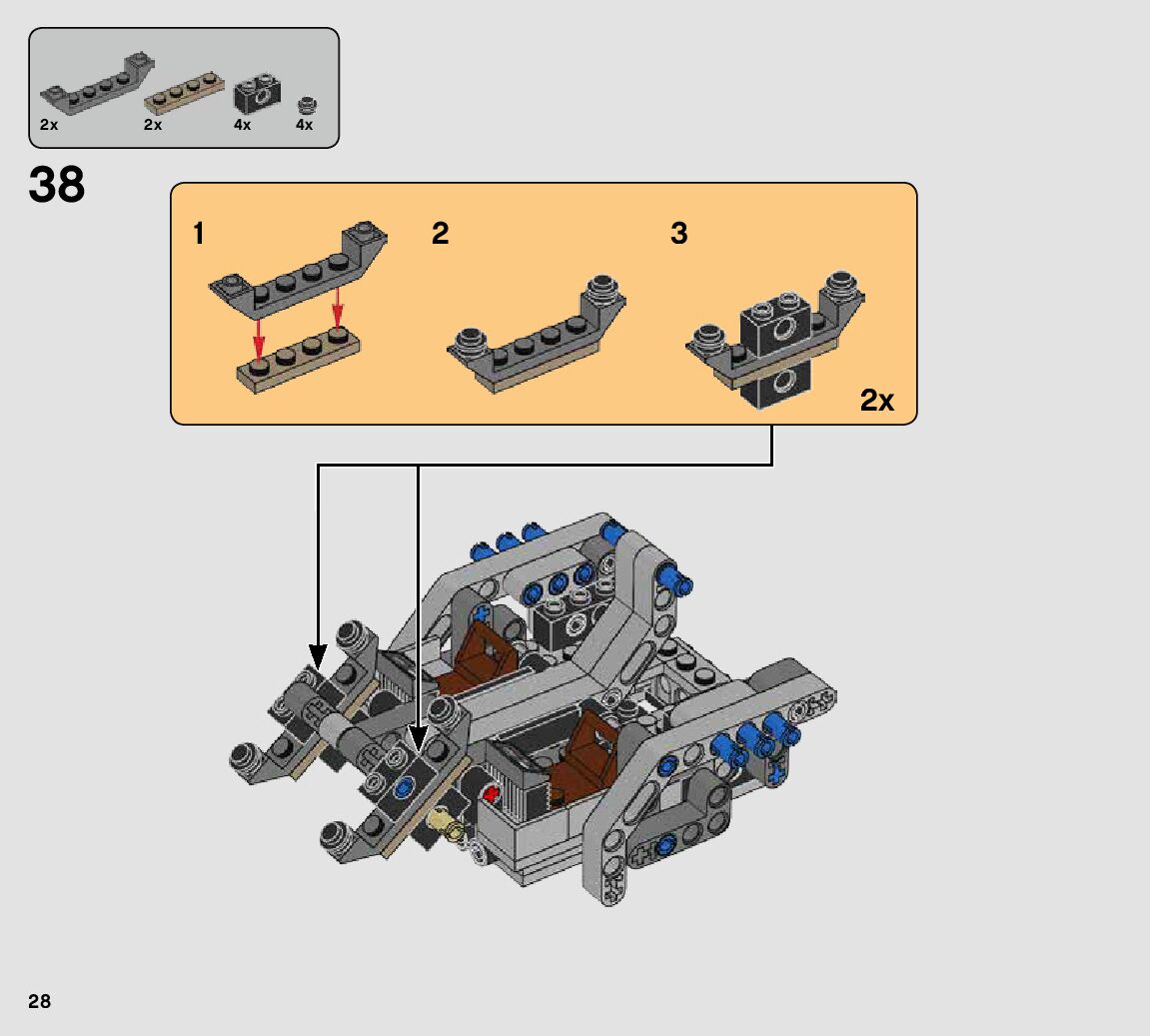 2x 2x 4x 4x

38

1

2

3

2x

28