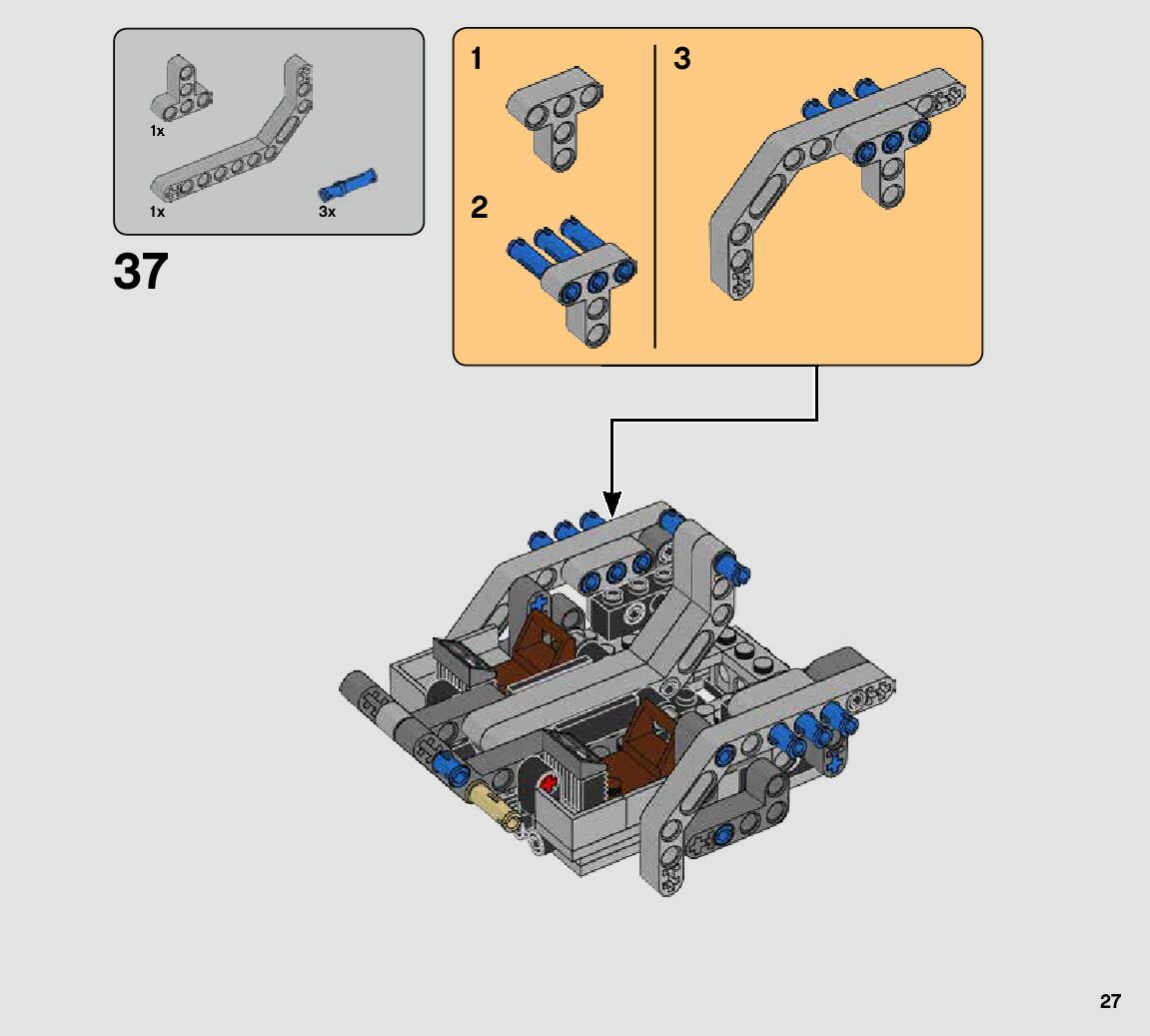 1x
1x
3x

37

1
2
3

27