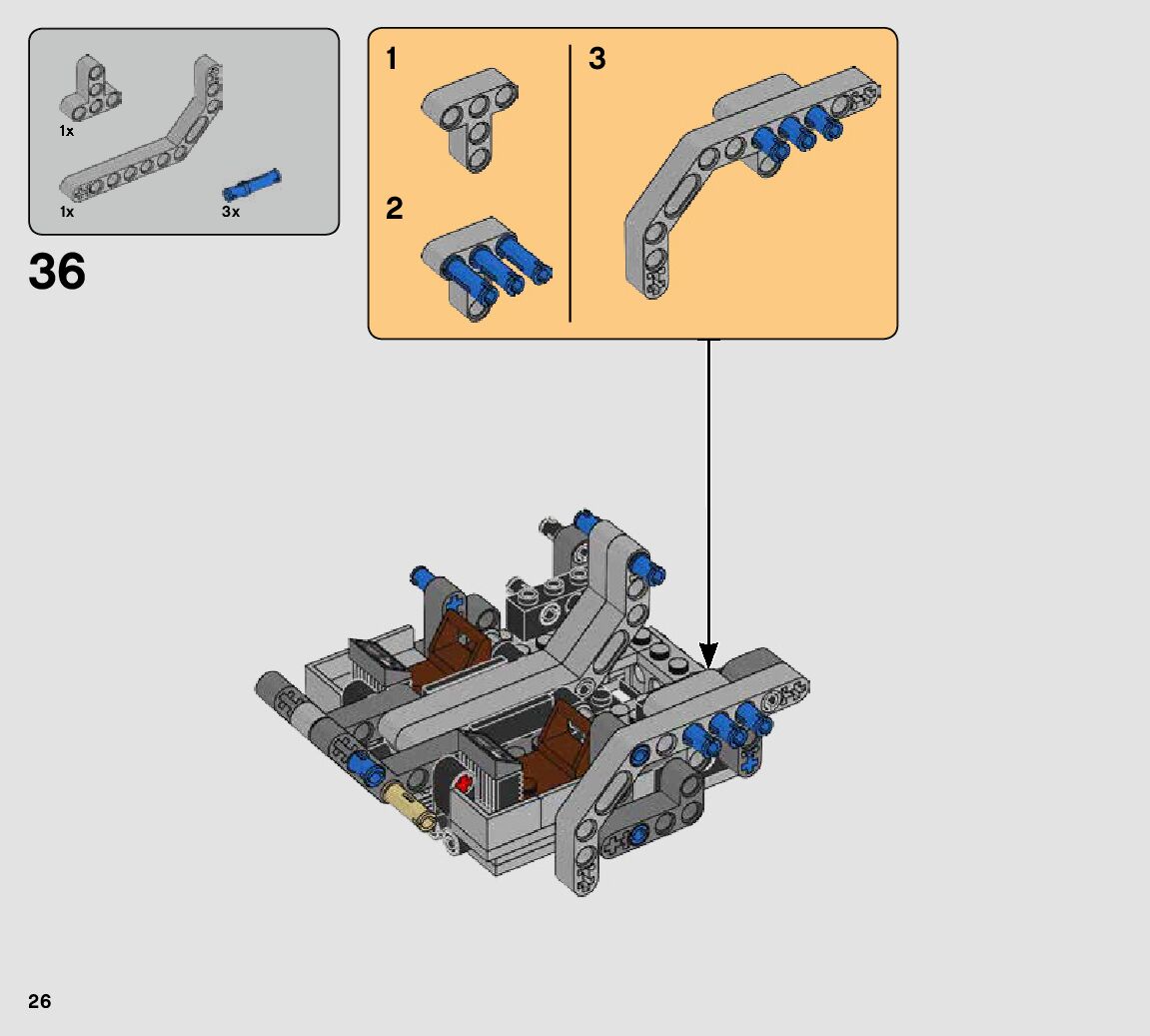 1x

1x

3x

36

1

2

3

26