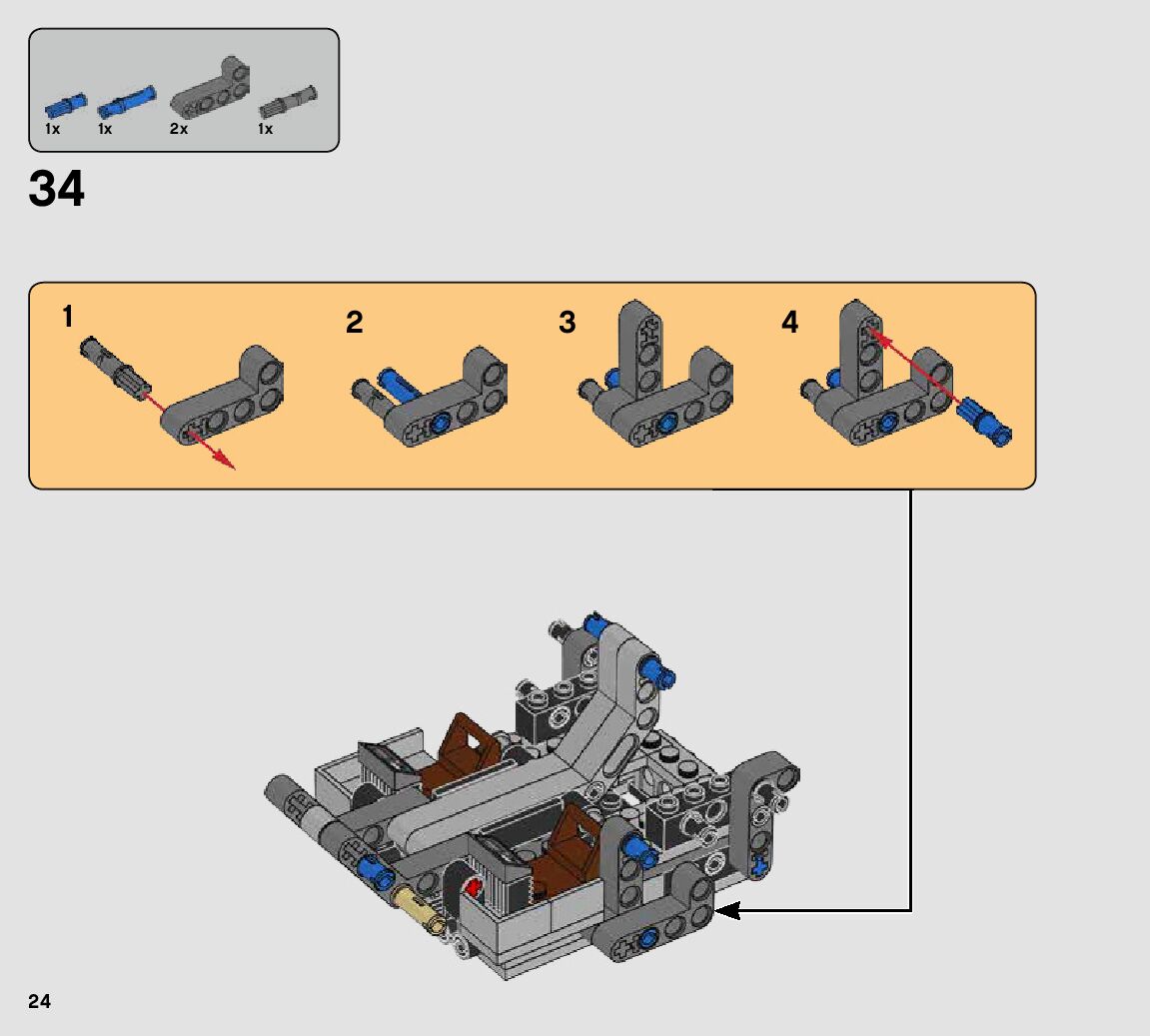 1x 1x 2x 1x

34

1

2

3

4

24