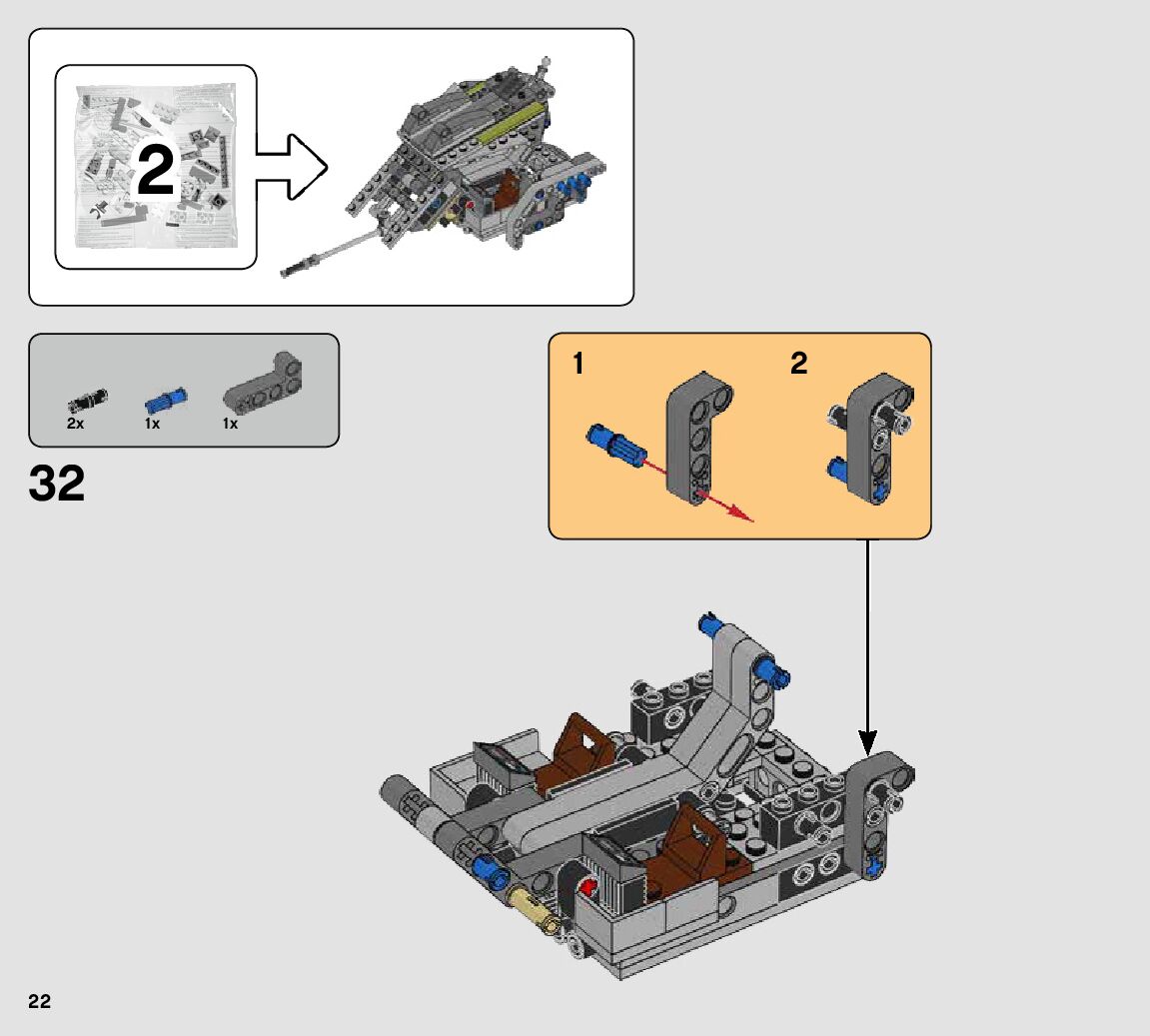 2

2x 1x 1x

32

1

2

22