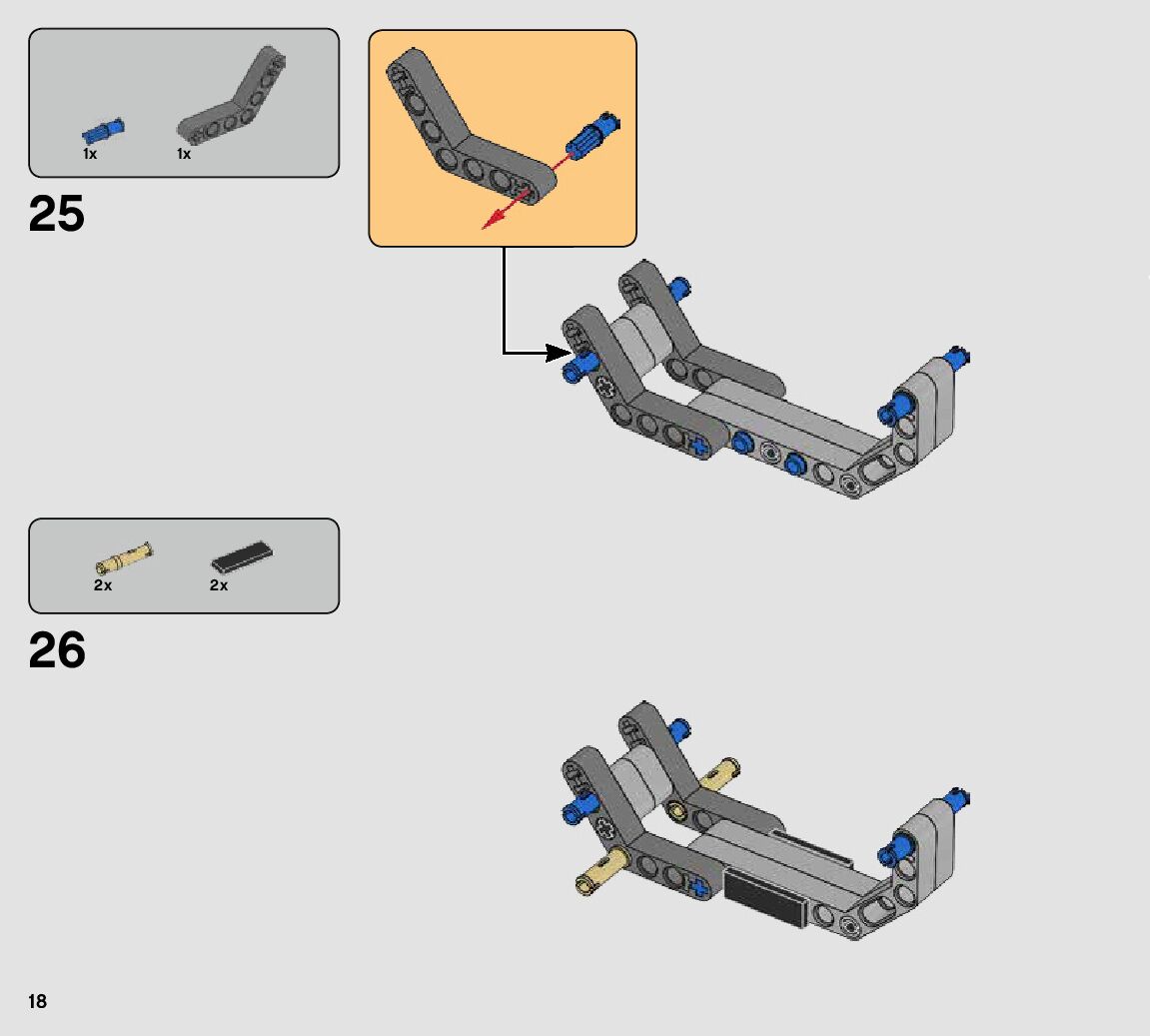 1x 1x

25

2x 2x

26

18