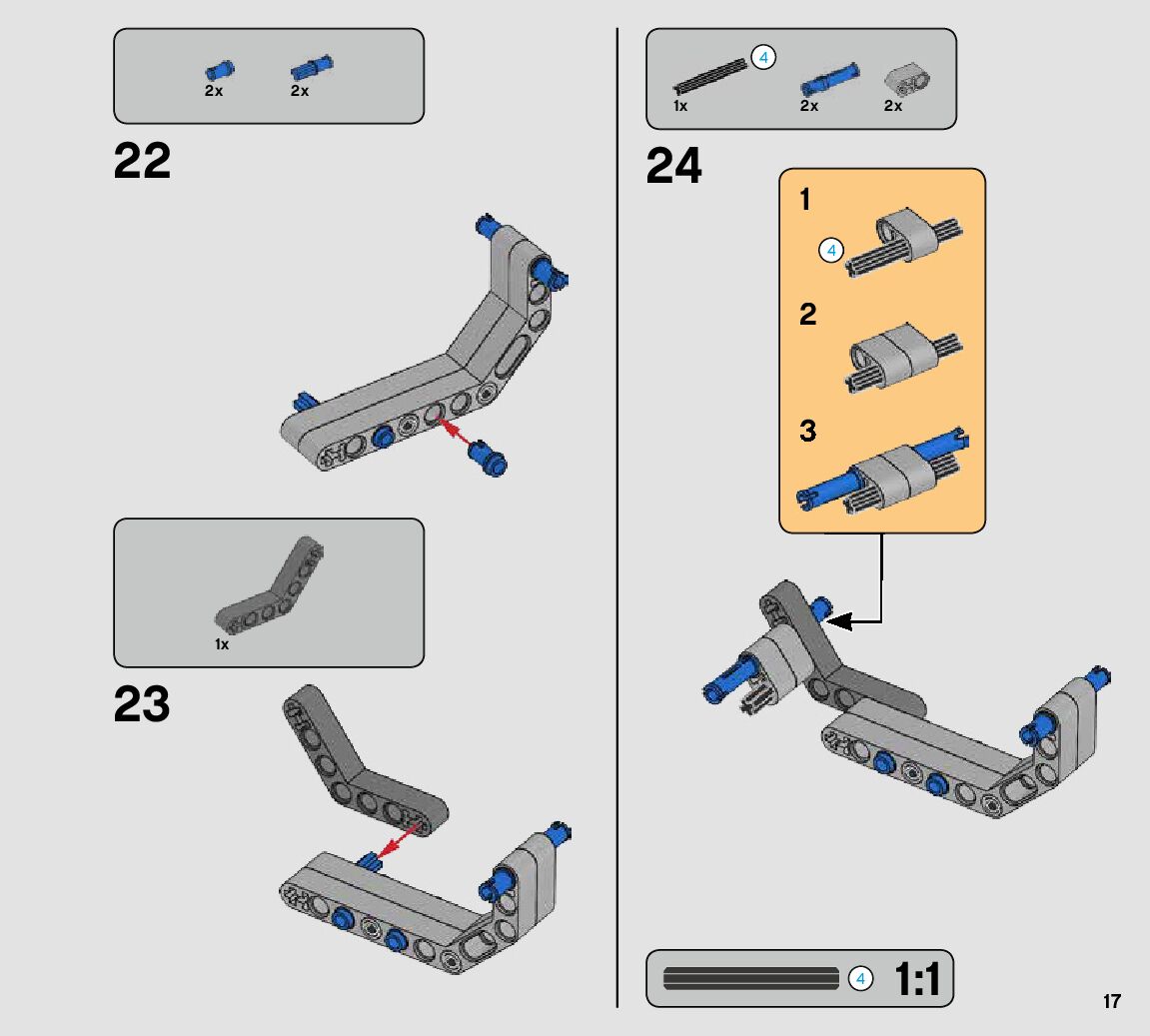 2x 2x

22

1x

23

4

1x 2x 2x

24

1

4

2

3

4 1:1

17