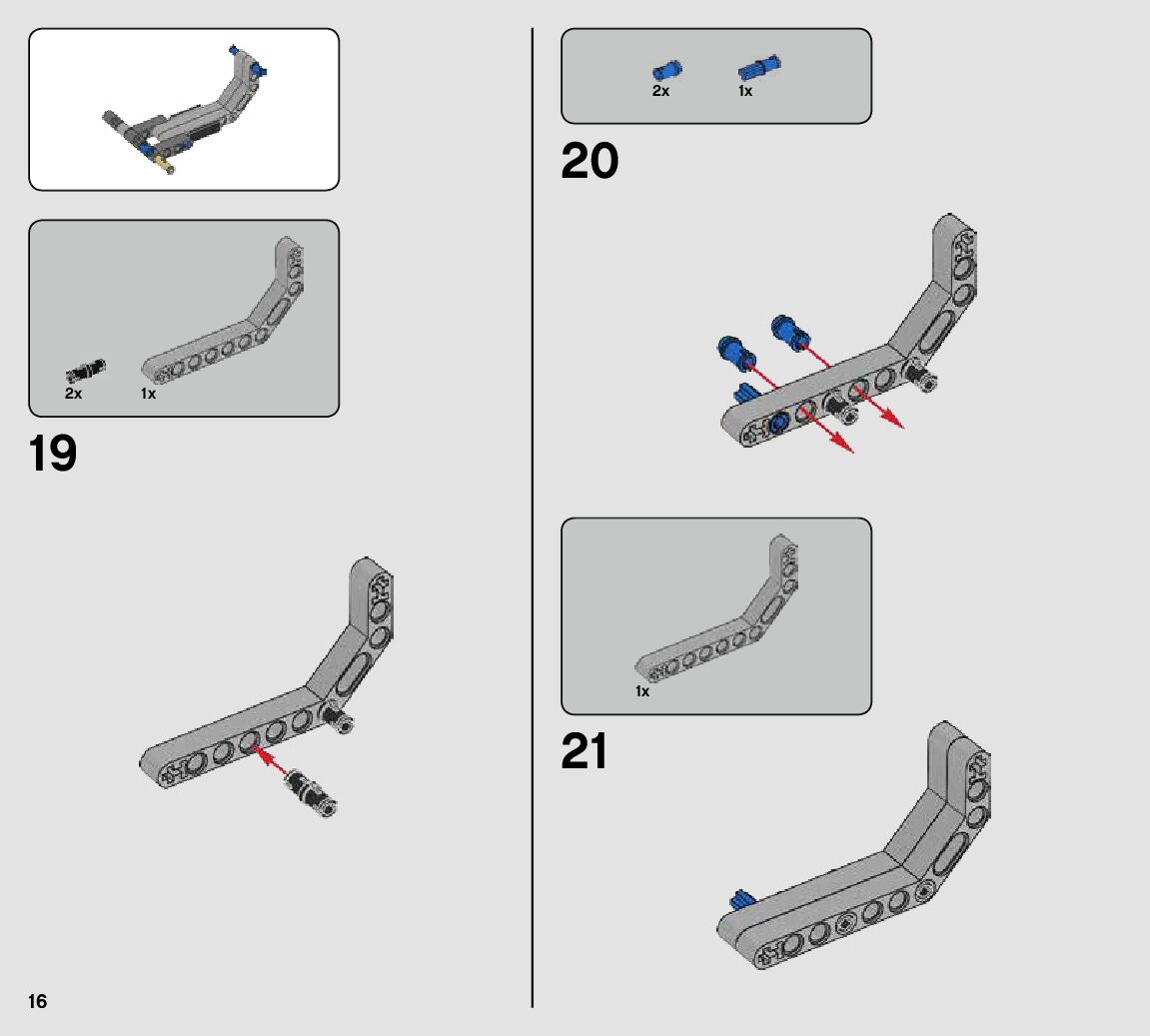 2x
1x

19

16

2x
1x

20

1x

21