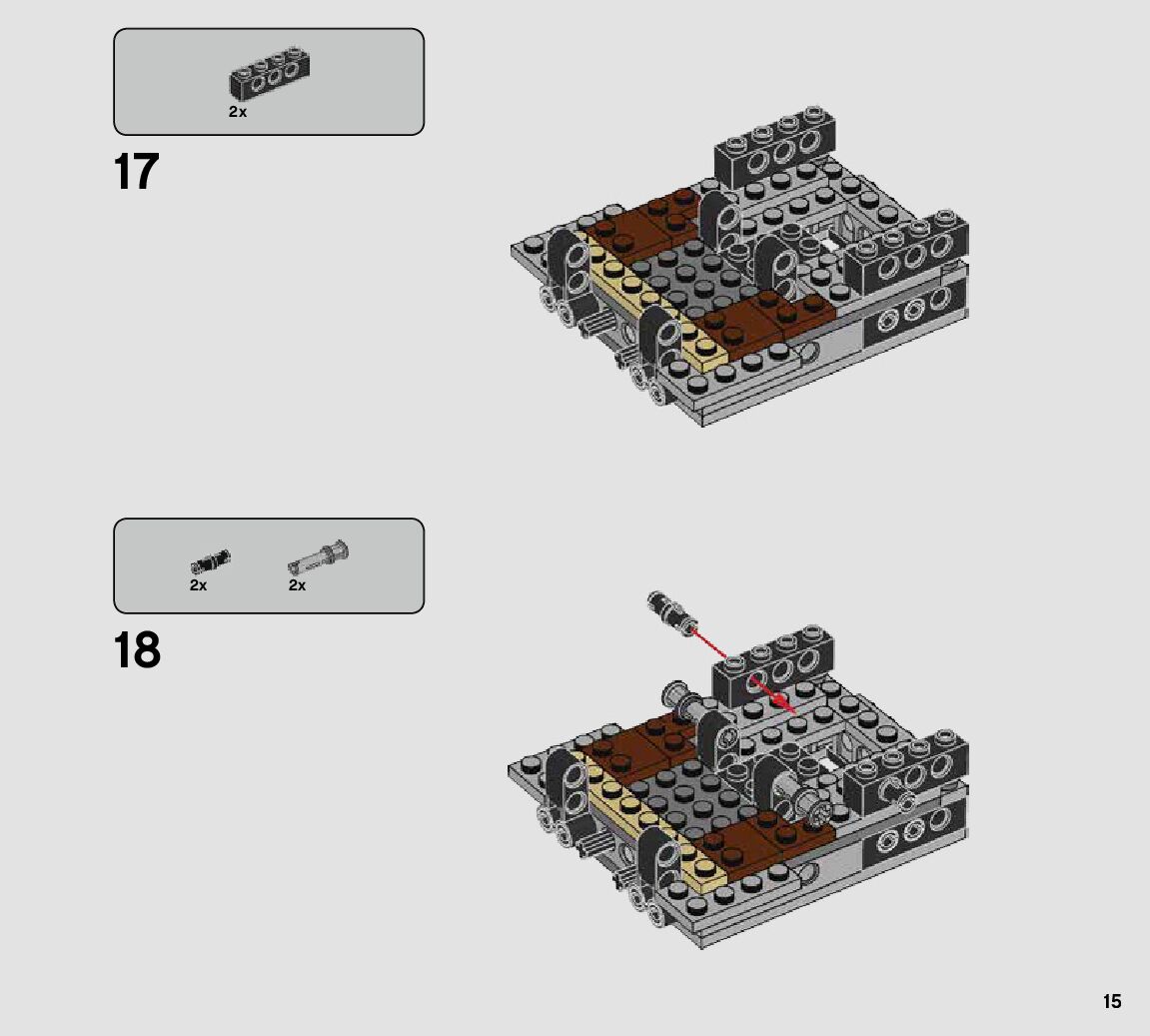 2x

17

2x 2x

18

15