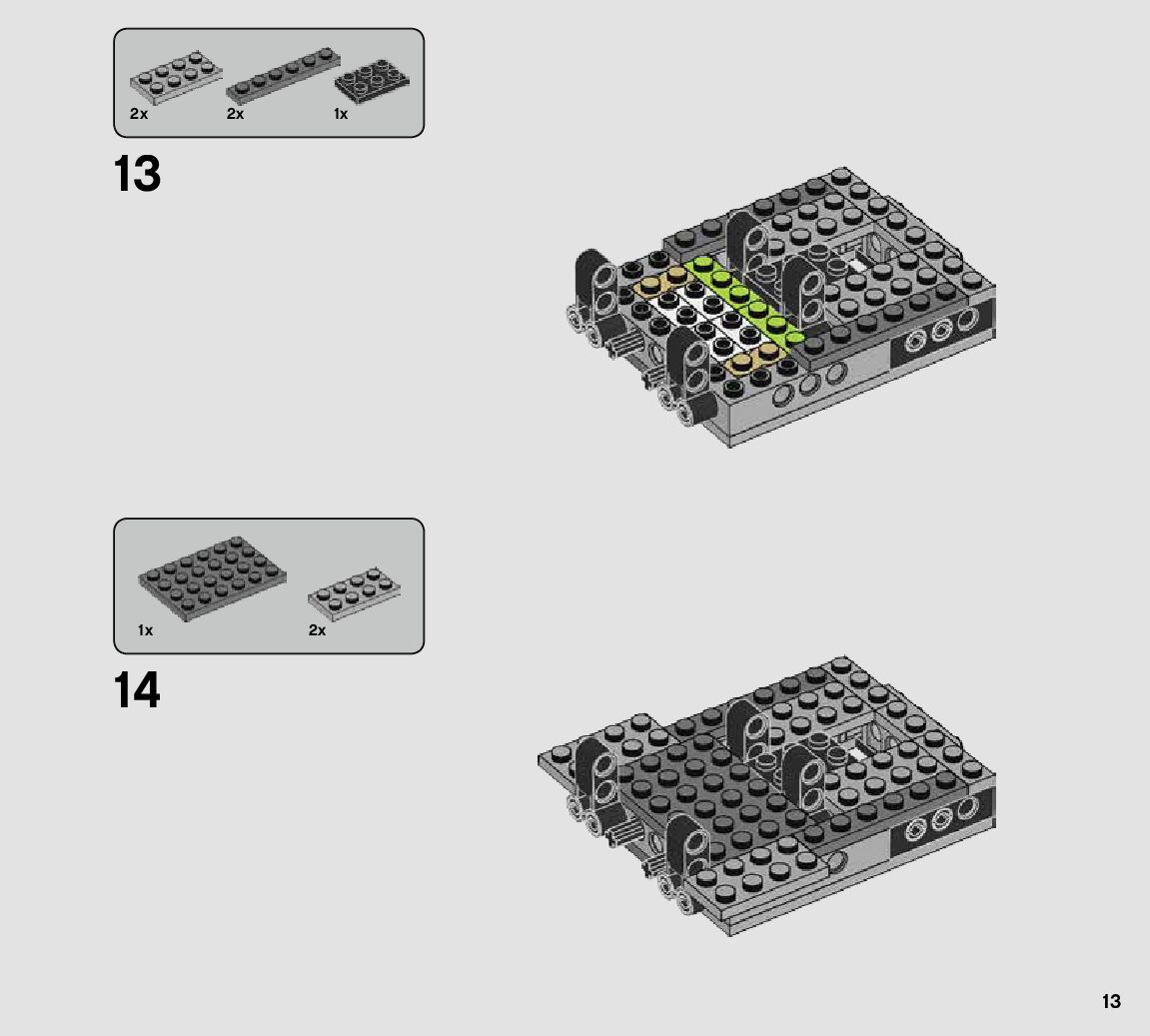 2x 2x 1x

13

1x 2x

14

13