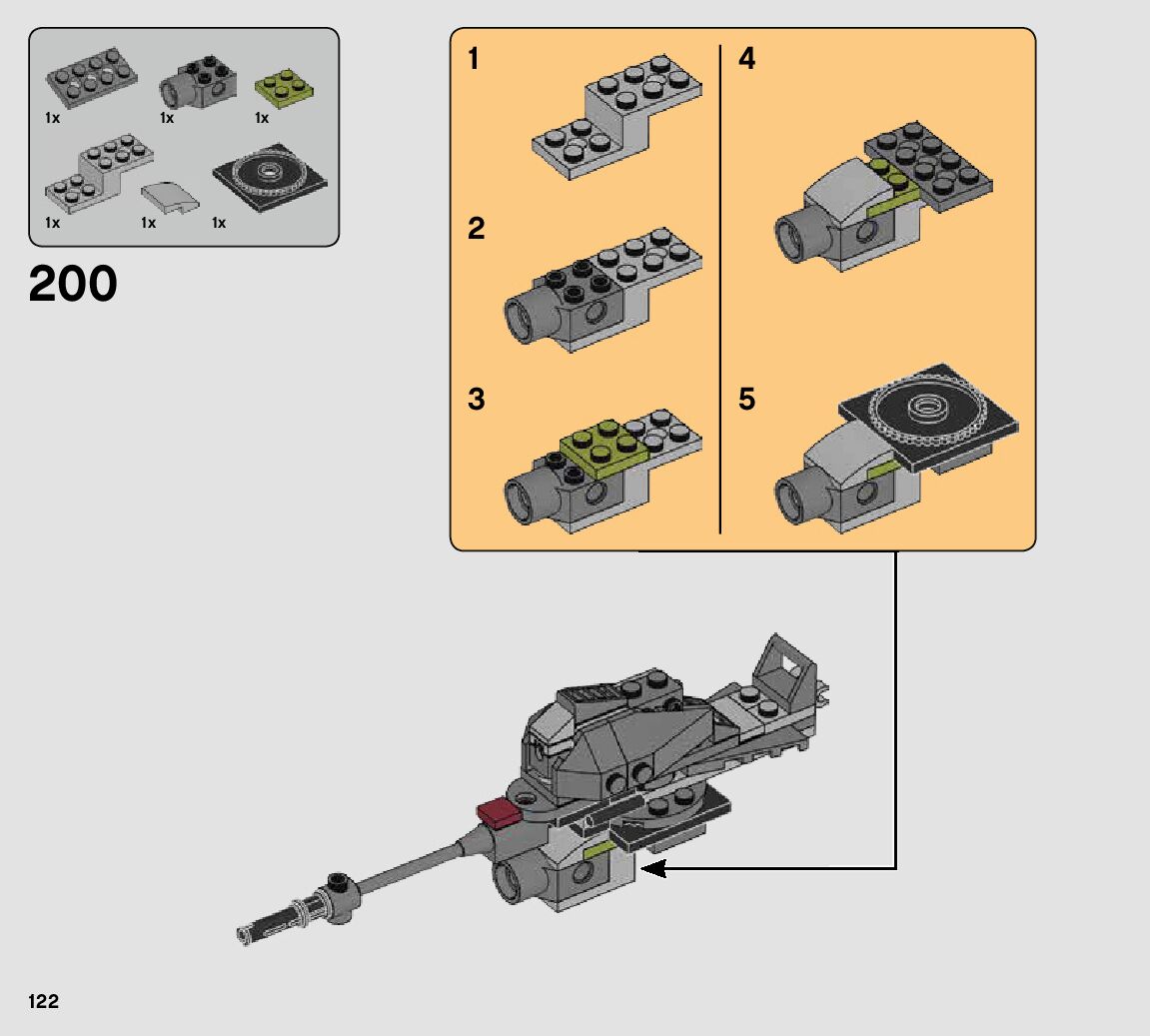 1x 1x 1x

1x 1x 1x

200

1

2

3

4

5

122