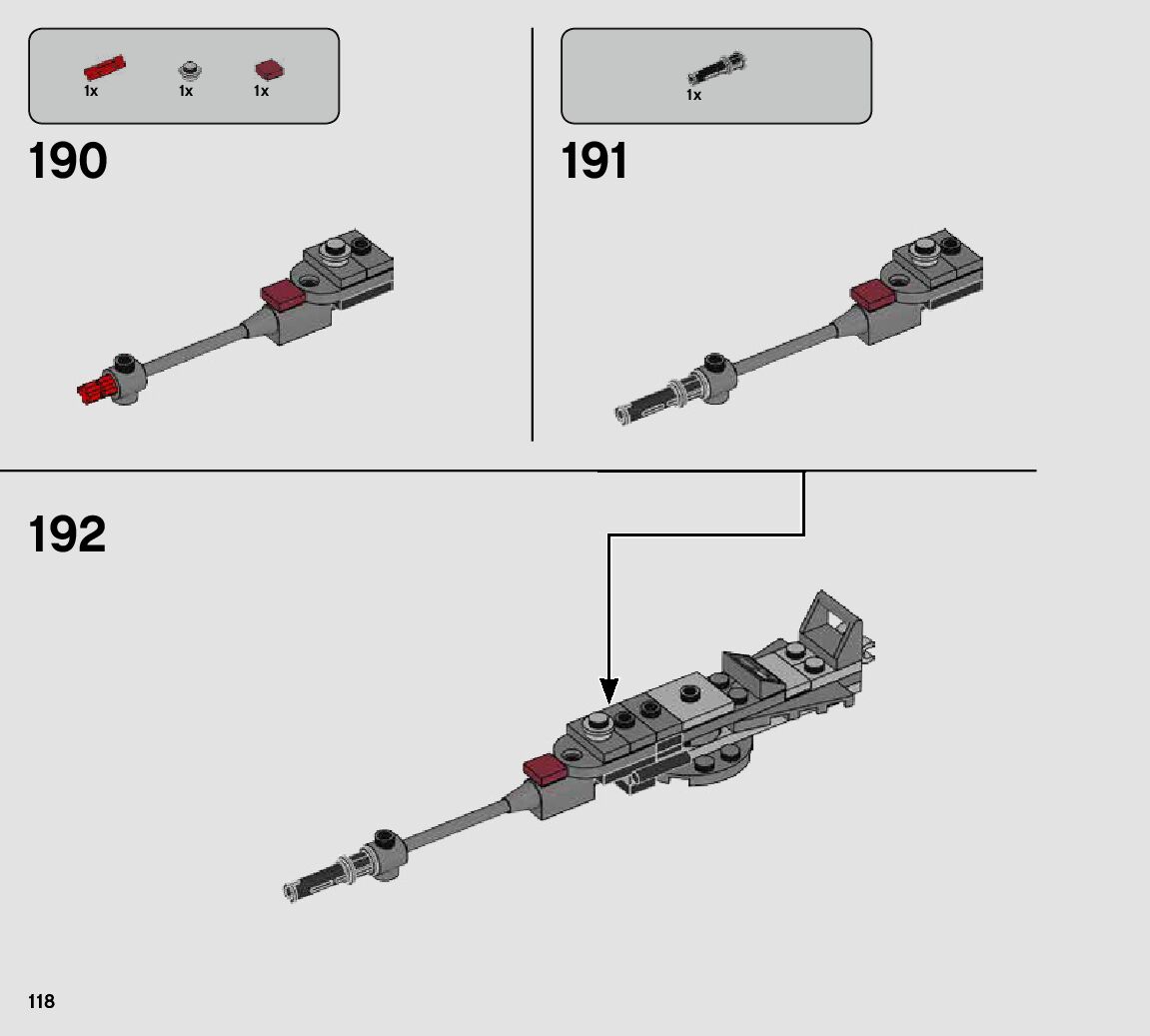 1x 1x 1x

190

1x

191

192

118