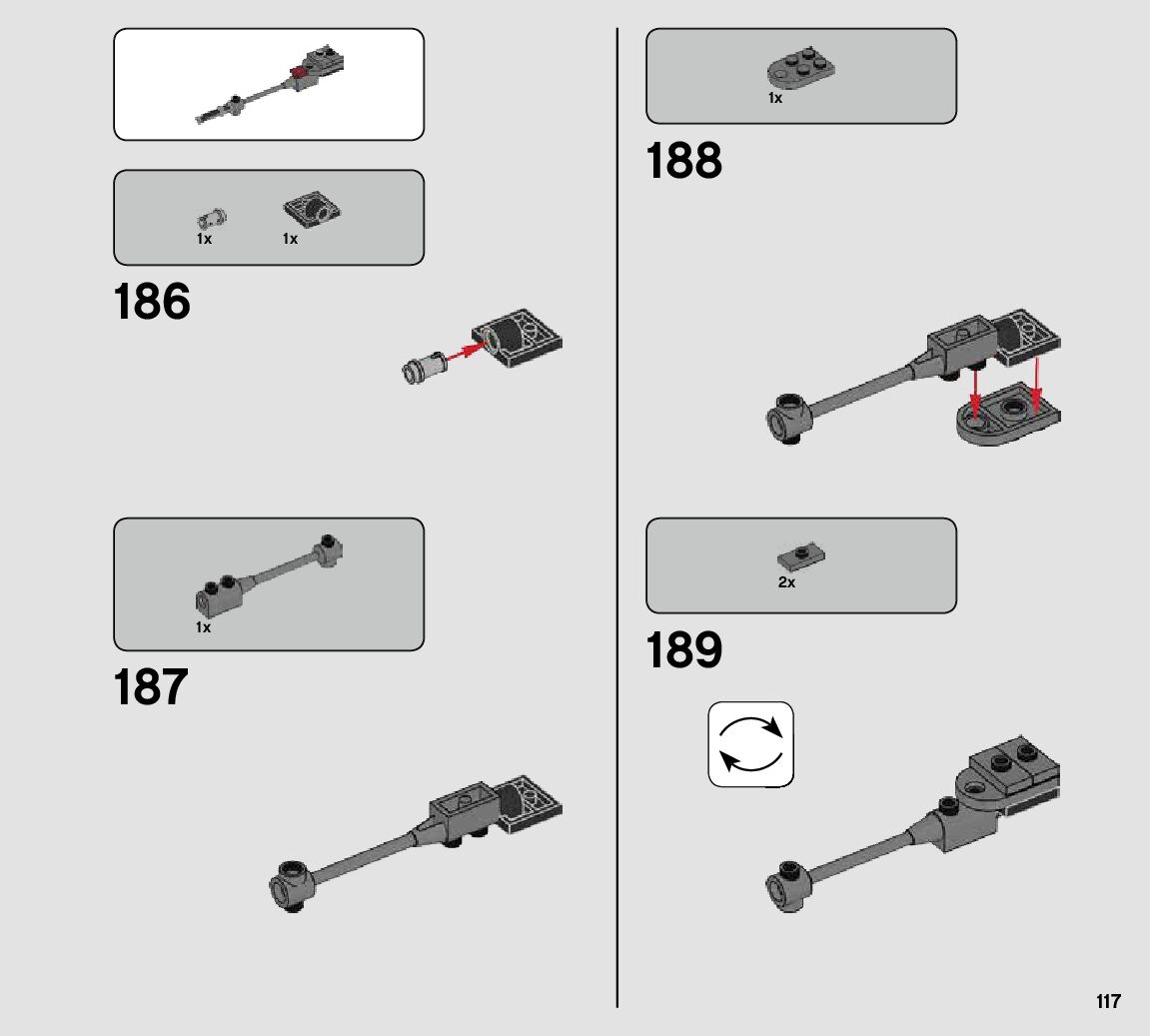 1x 1x

186

1x

187

1x

188

2x

189

117