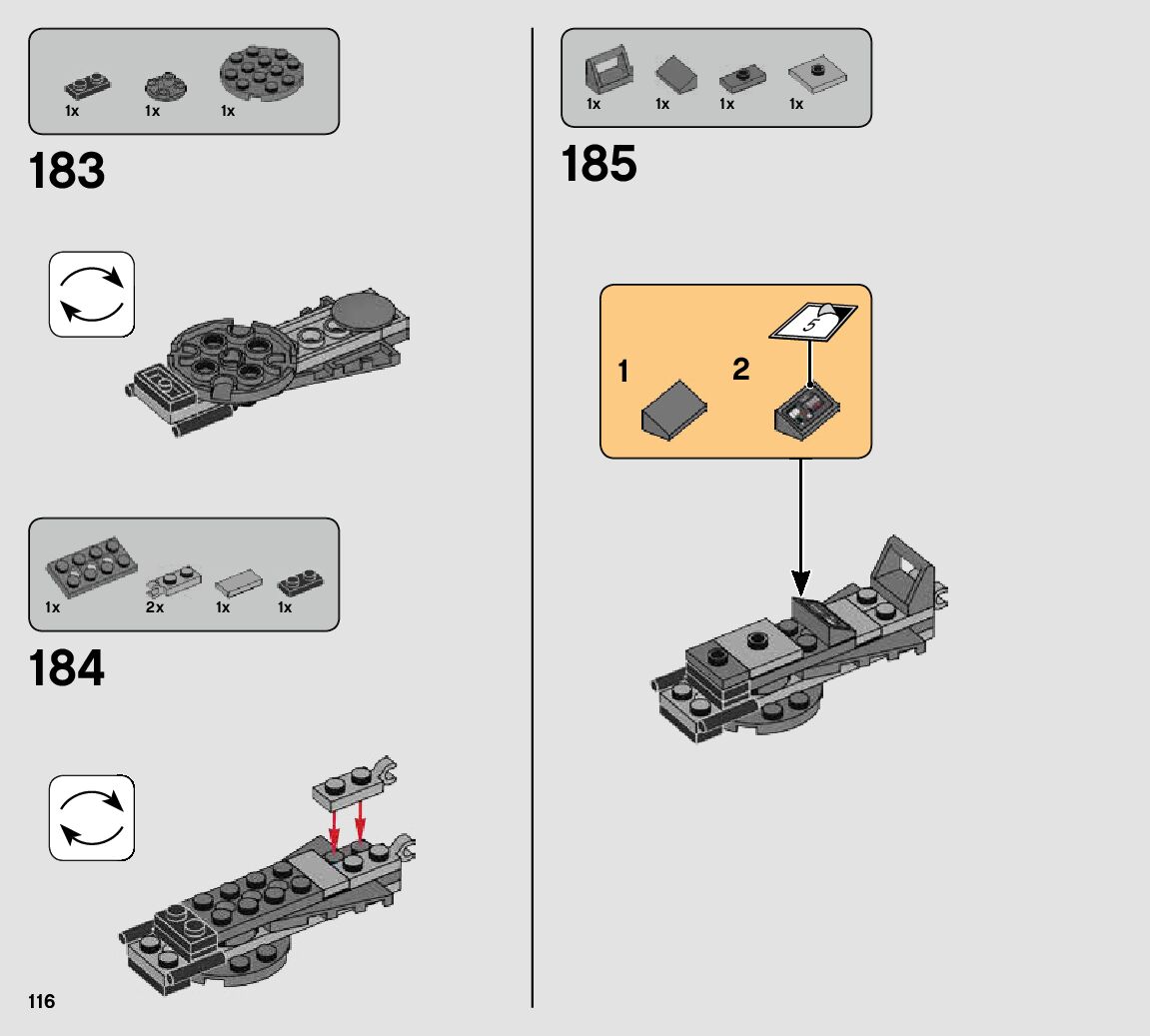 1x 1x 1x

183

1x 2x 1x 1x

184

116

1x 1x 1x 1x

185

1

2

5