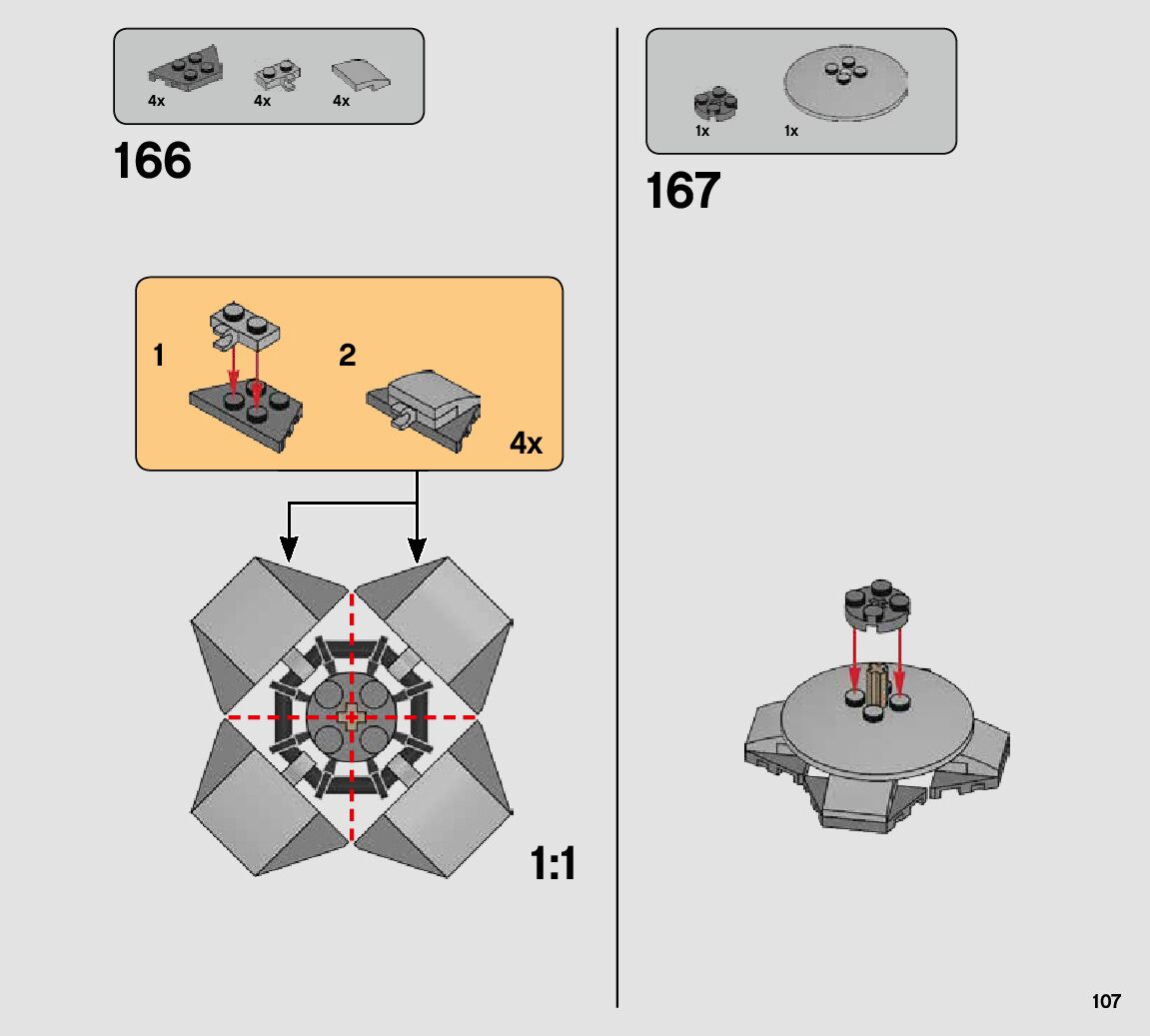 4x 4x 4x

166

1

2

4x

1:1

1x 1x

167

107