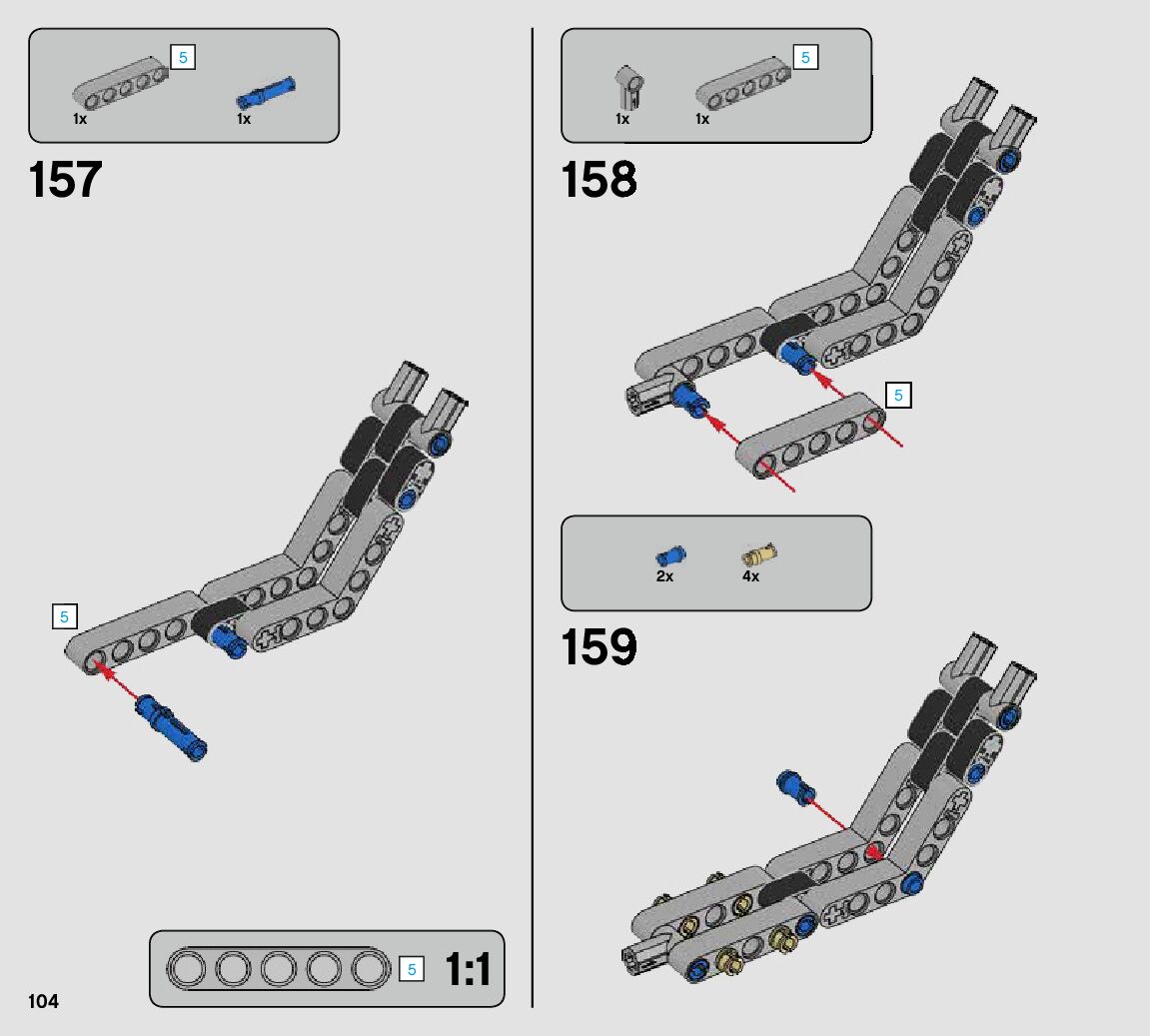 5
1x
1x

157

5

5
1:1

104

5
1x
1x

158

5

2x
4x

159