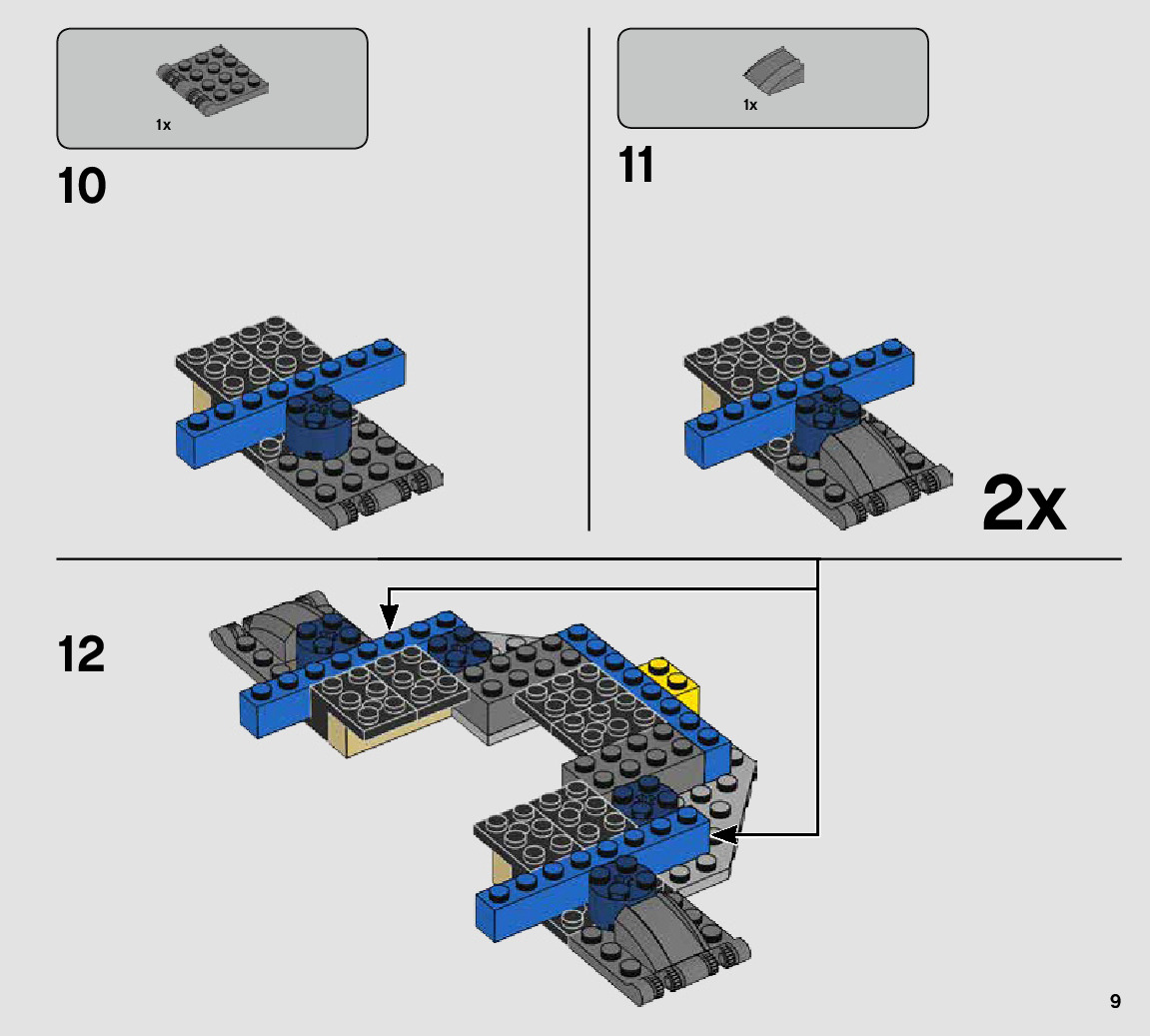 1x

10

1x

11

2x

12

9