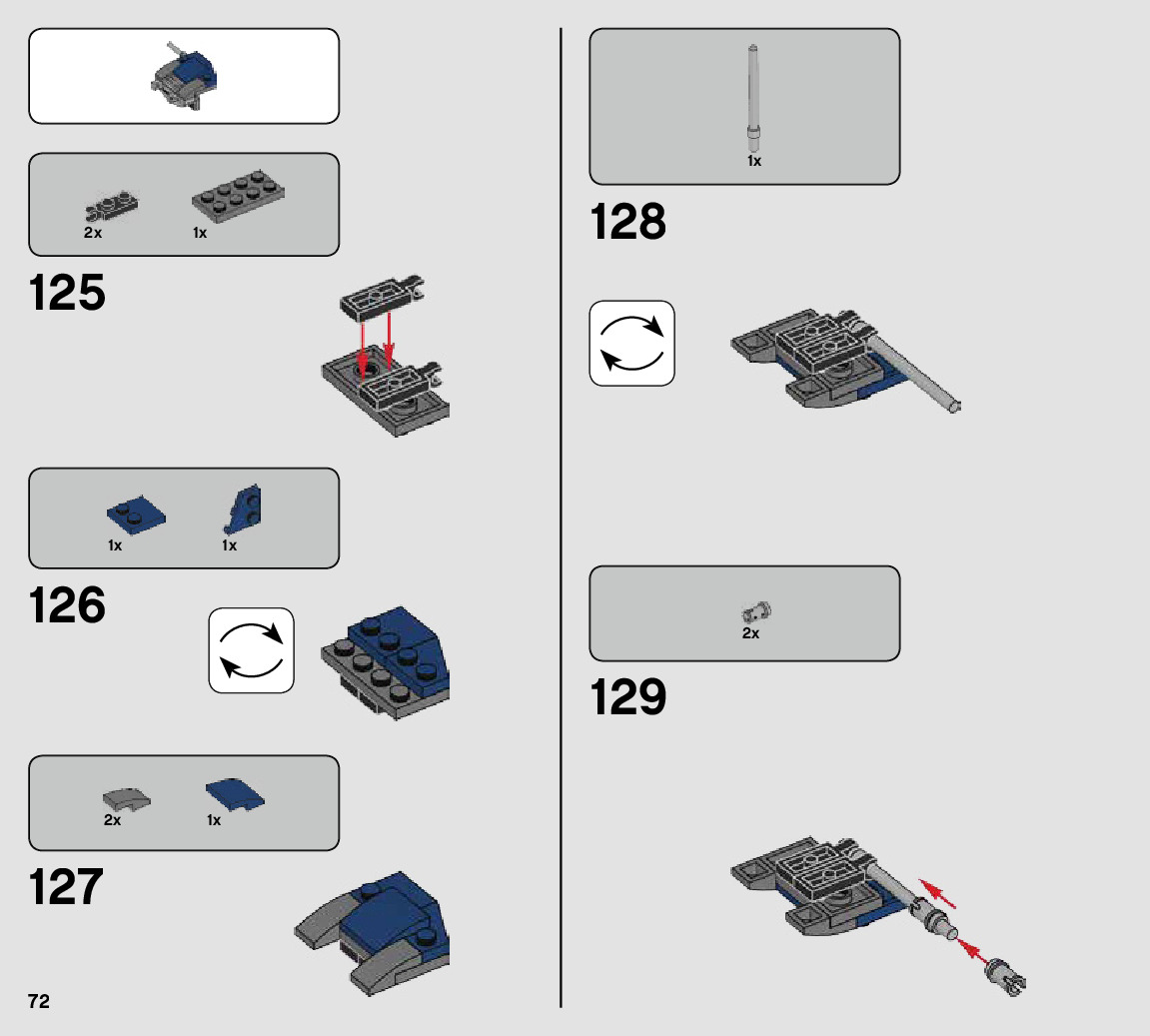 2x

1x

125

1x

1x

126

2x

1x

127

72

1x

128

2x

129