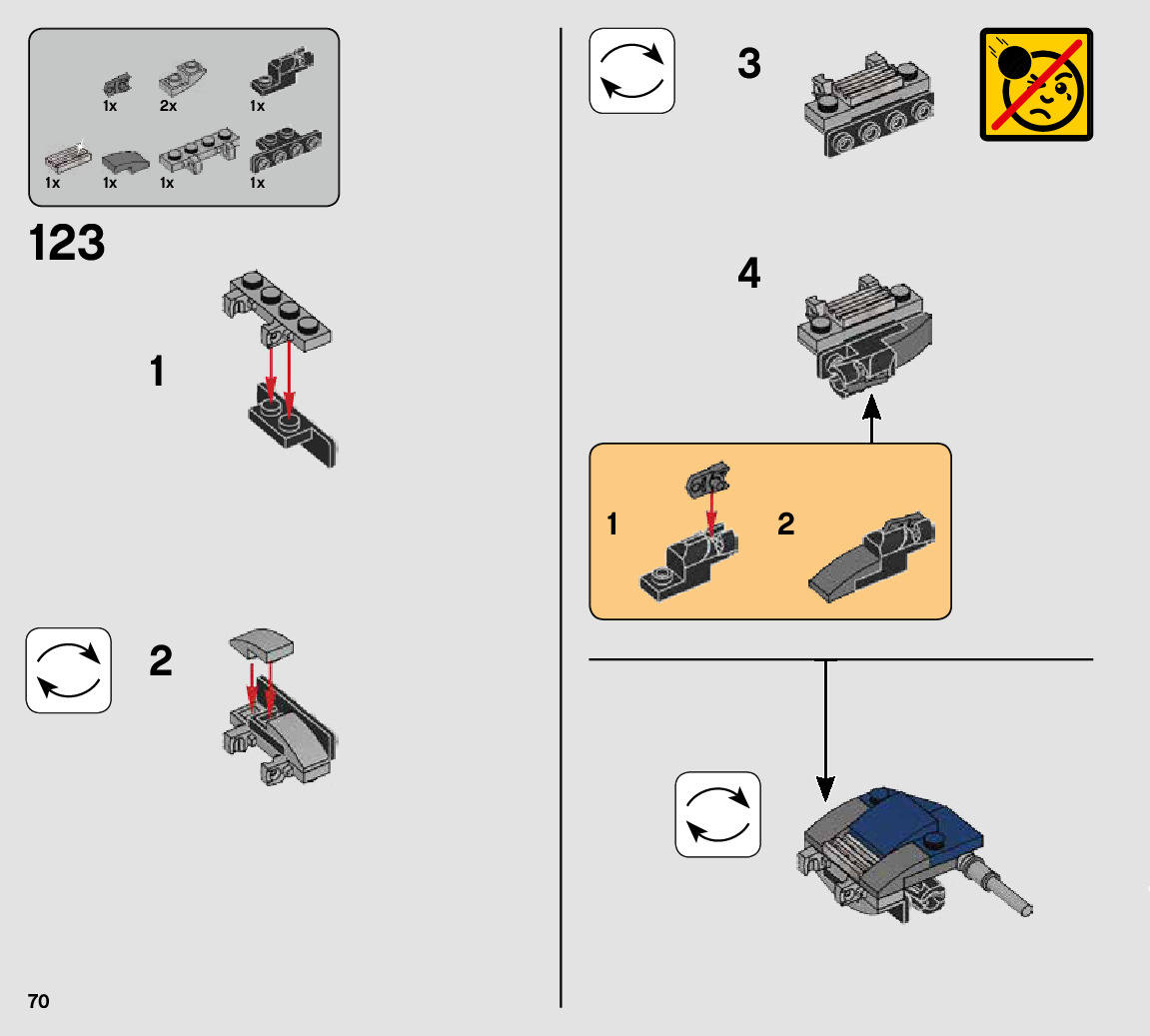 1x 2x 1x
1x 1x 1x 1x

123

1

2

3

4

1

2

70