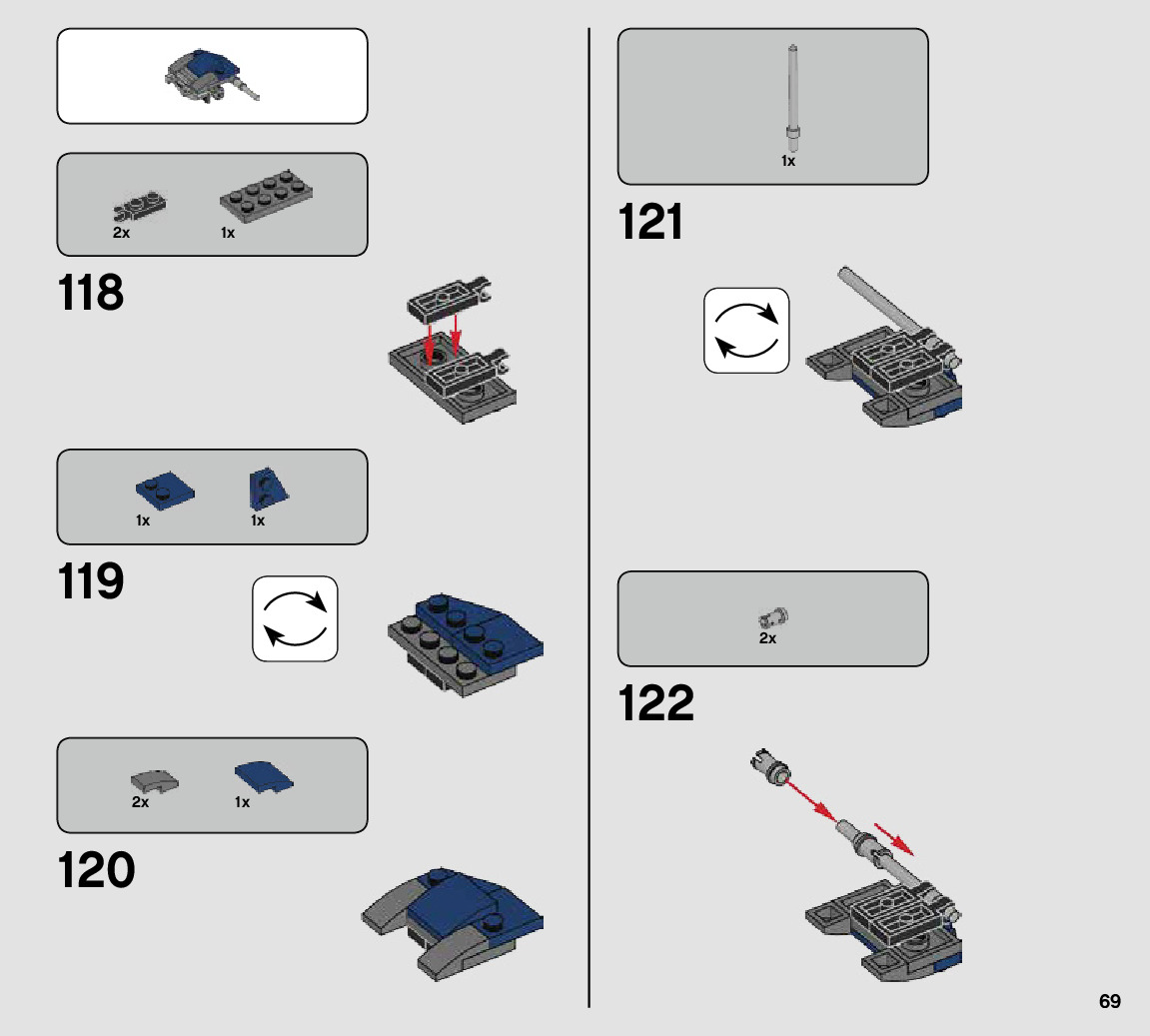 2x 1x

118

1x 1x

119

2x 1x

120

1x

121

2x

122

69