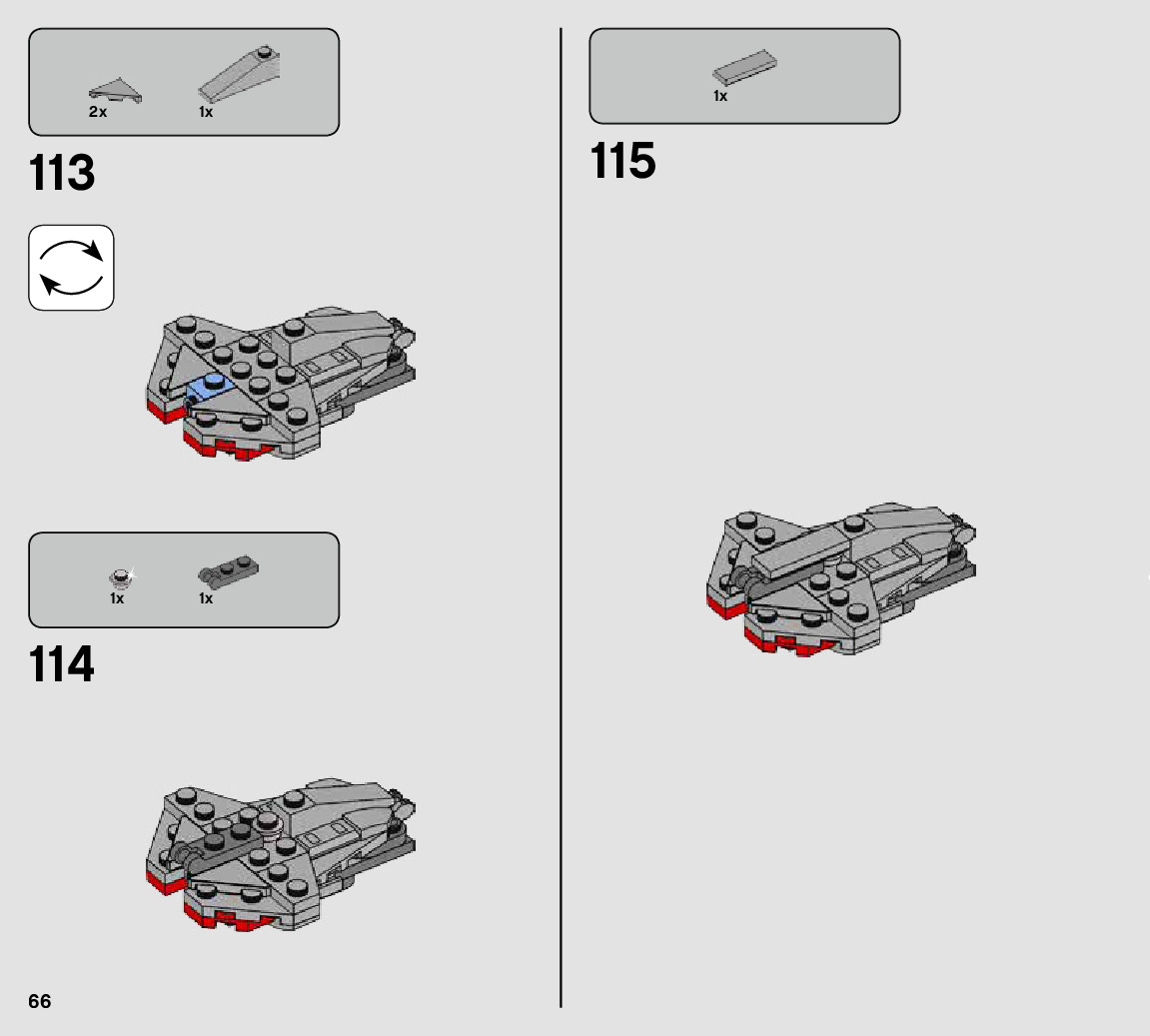 2x 1x

113

1x 1x

114

66

1x

115