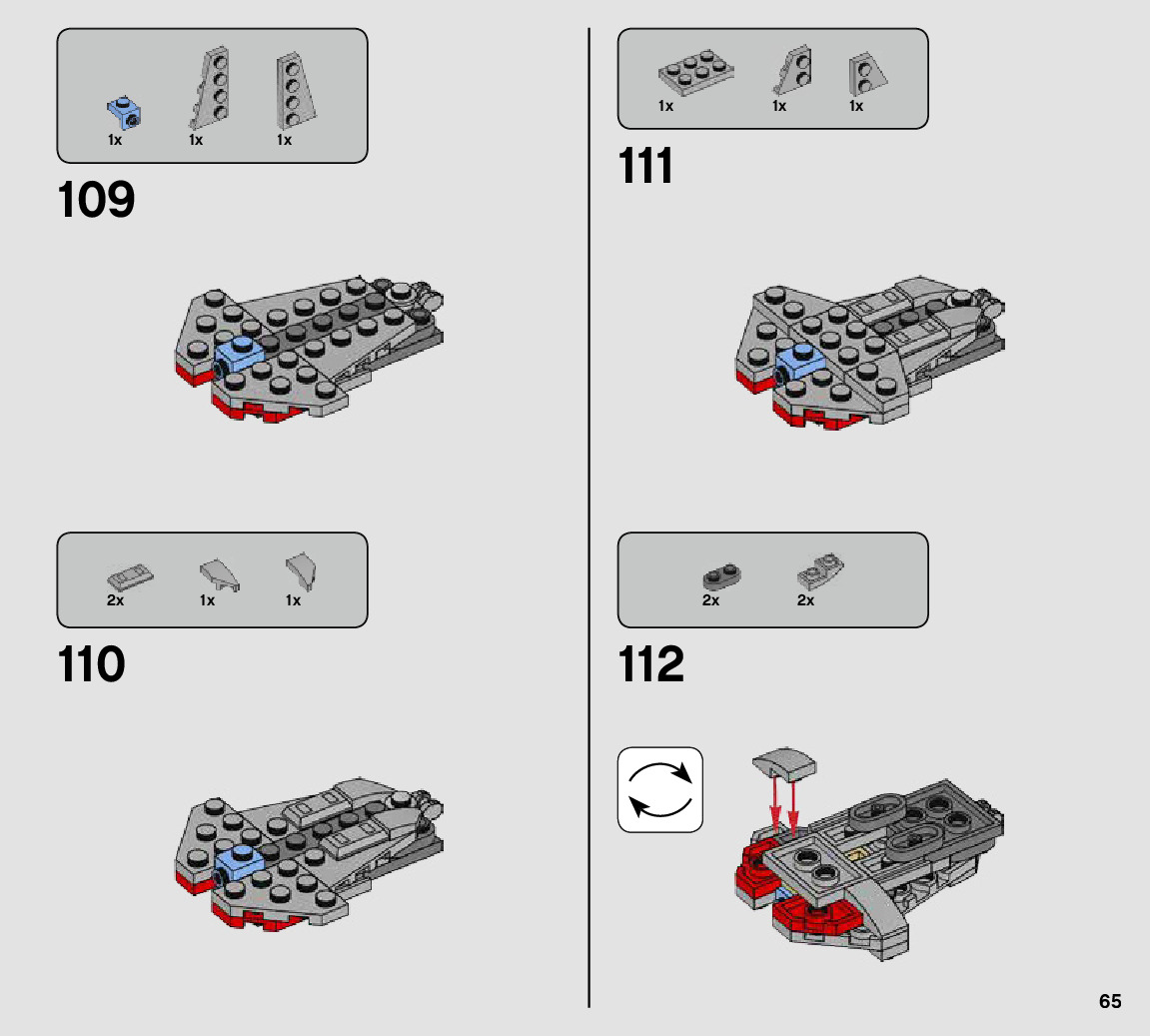 1x 1x 1x

109

2x 1x 1x

110

1x 1x 1x

111

2x 2x

112

65