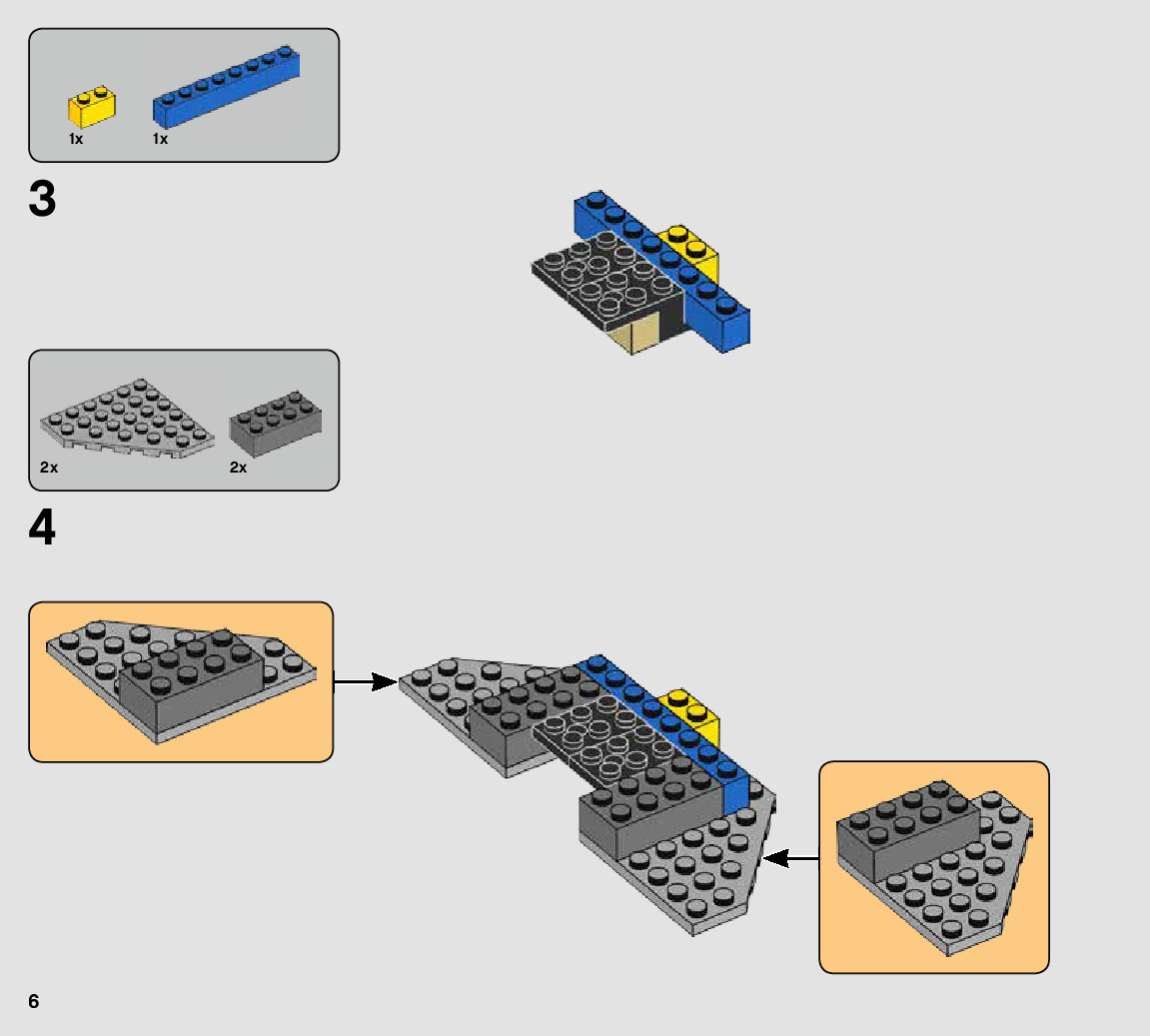 1x
1x

3

2x
2x

4

6