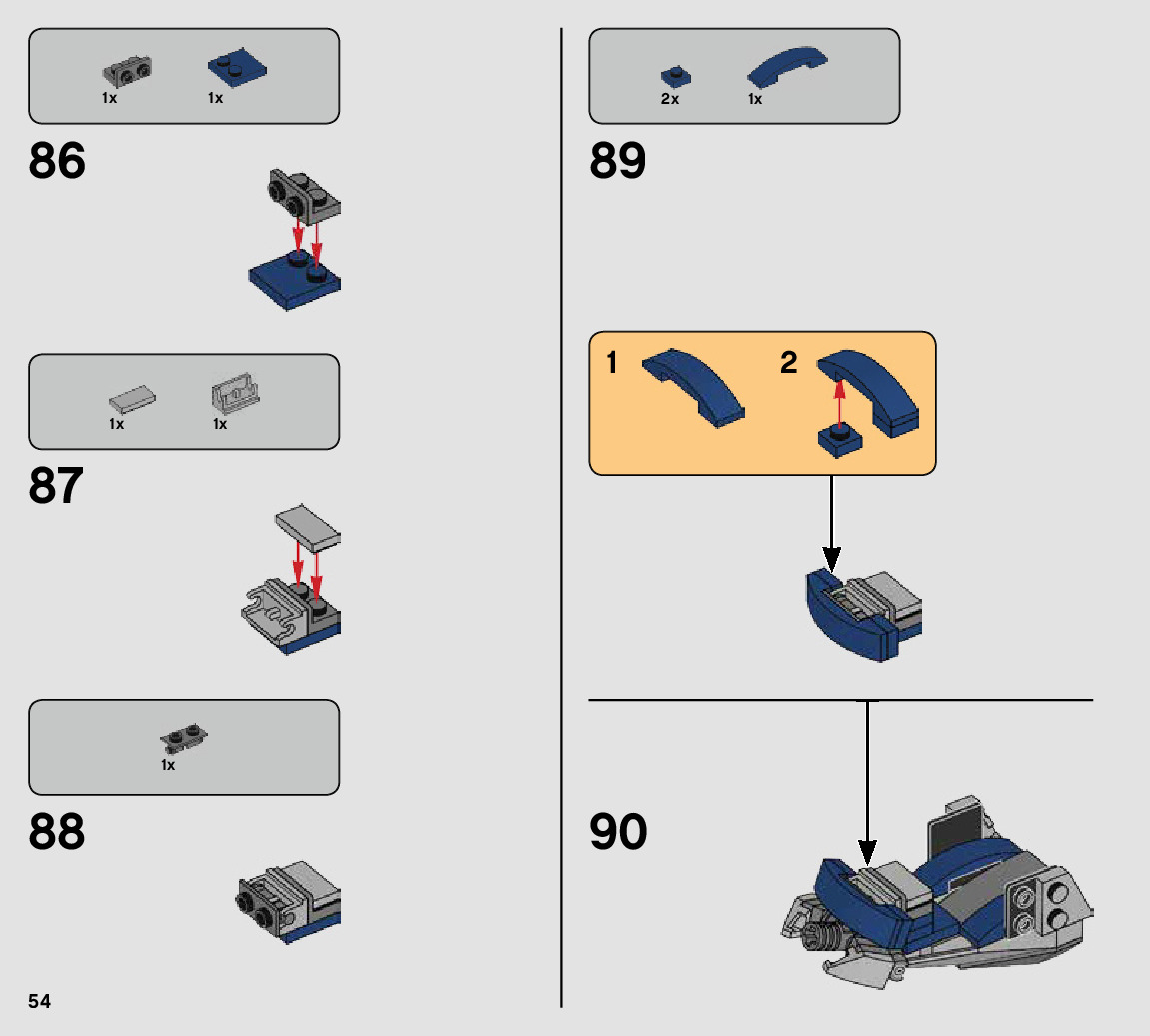 1x 1x

86

1x 1x

87

1x

88

54

2x 1x

89

1 2

90