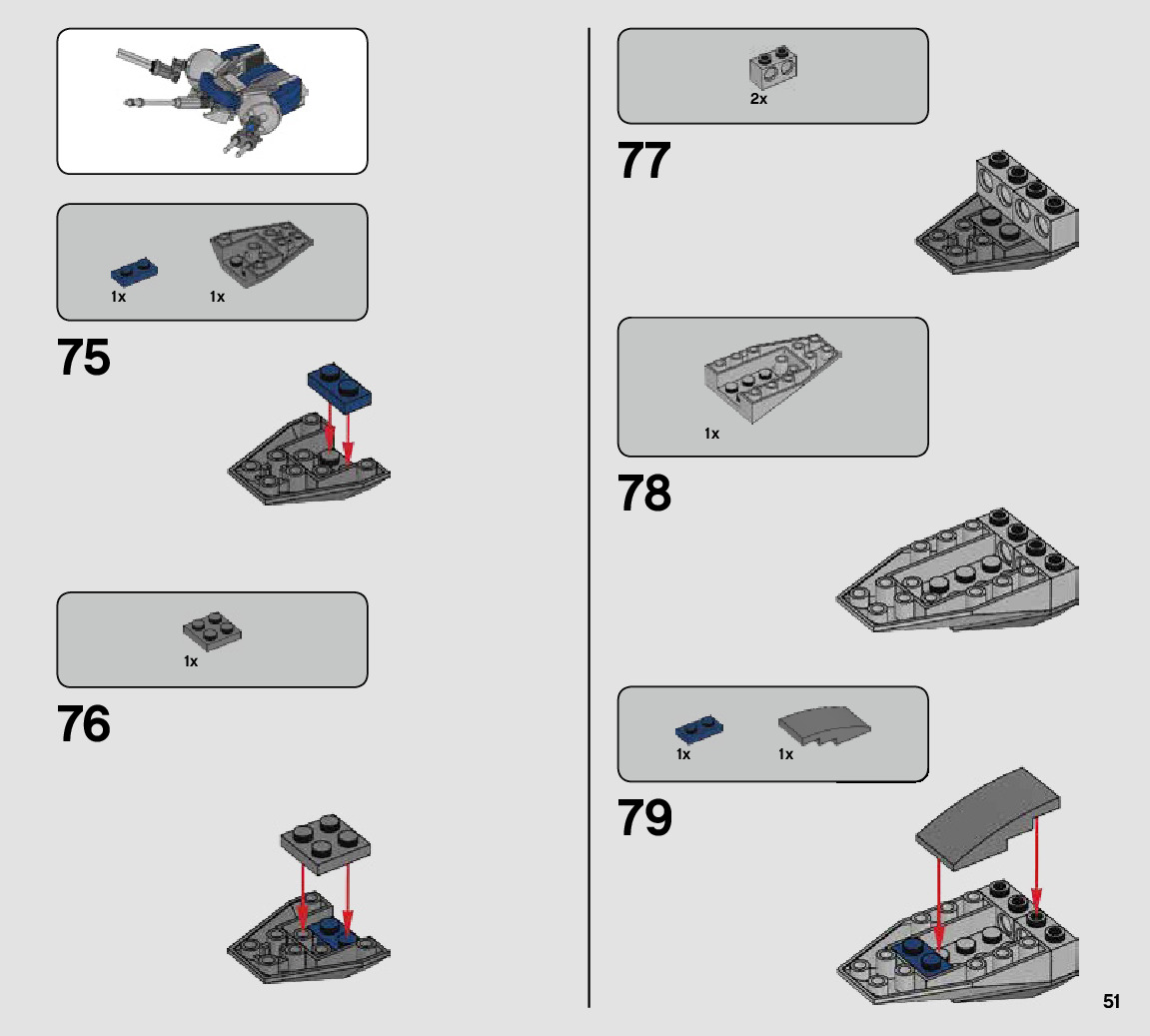 1x 1x

75

1x

76

2x

77

1x

78

1x 1x

79

51