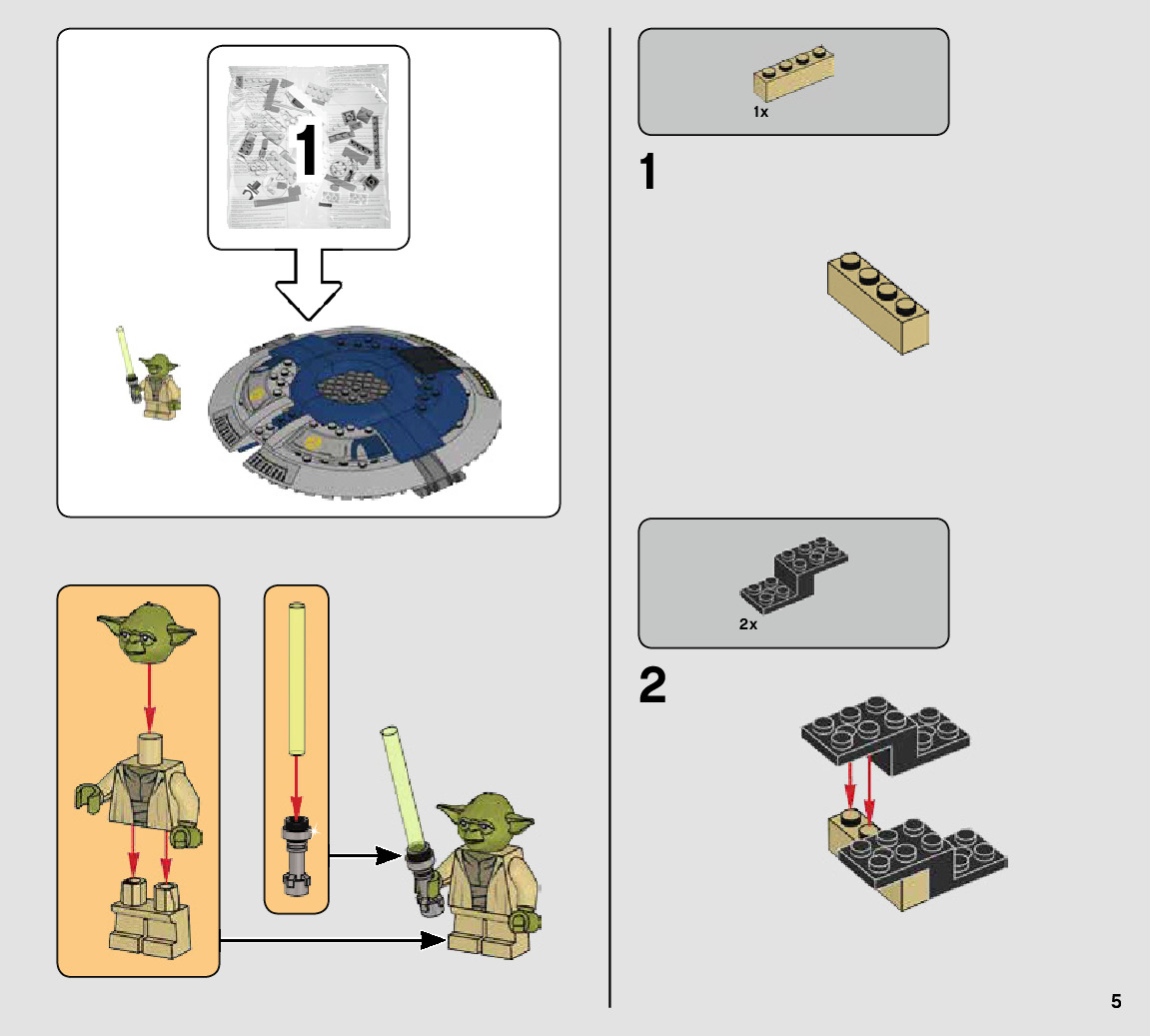 1

1x

1

2x

2

5