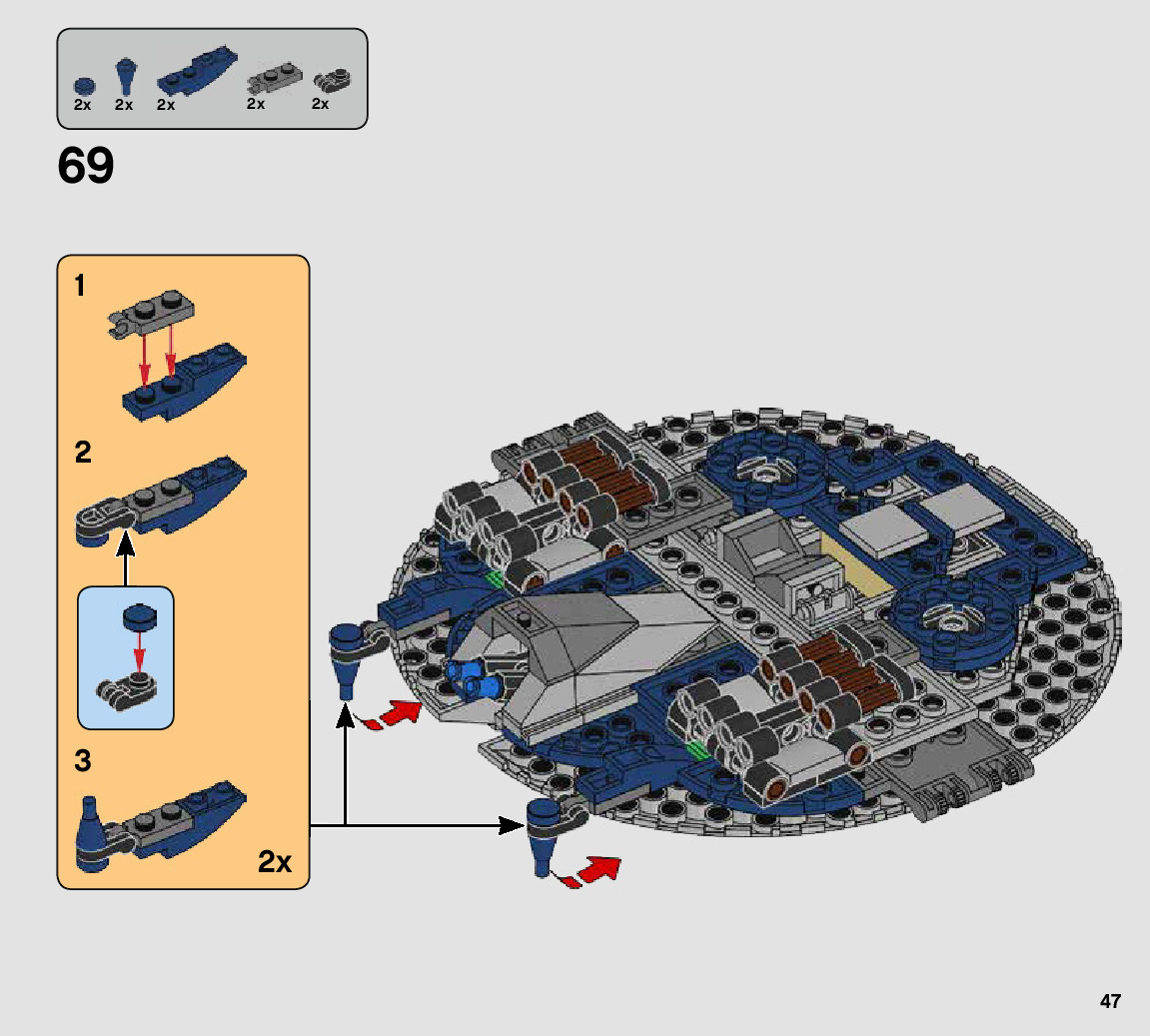 2x 2x 2x 2x 2x

69

1

2

3

2x

47