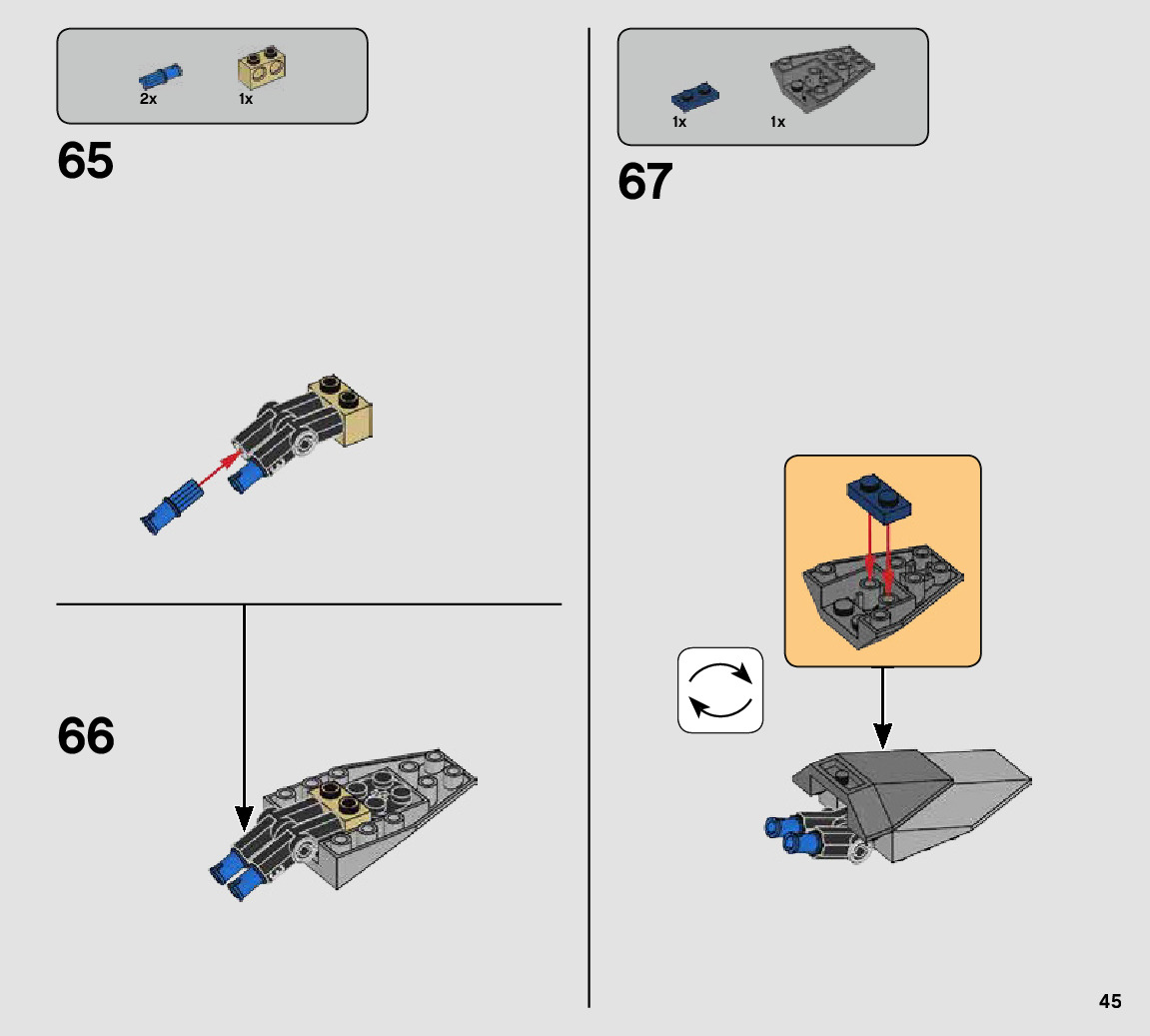 2x 1x

65

66

1x 1x

67

45