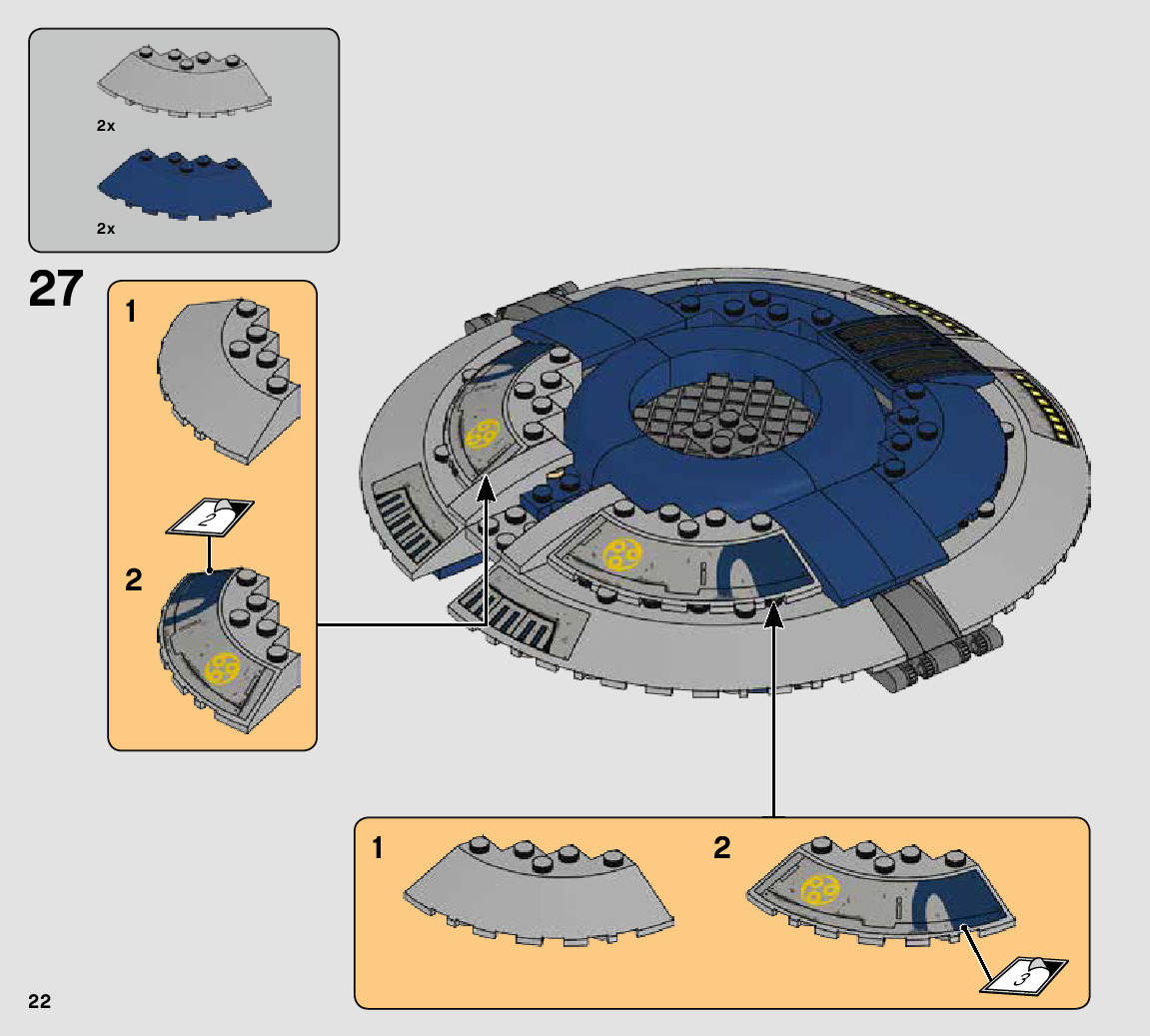 2x

2x

27

1

2

2

1

2

3

22