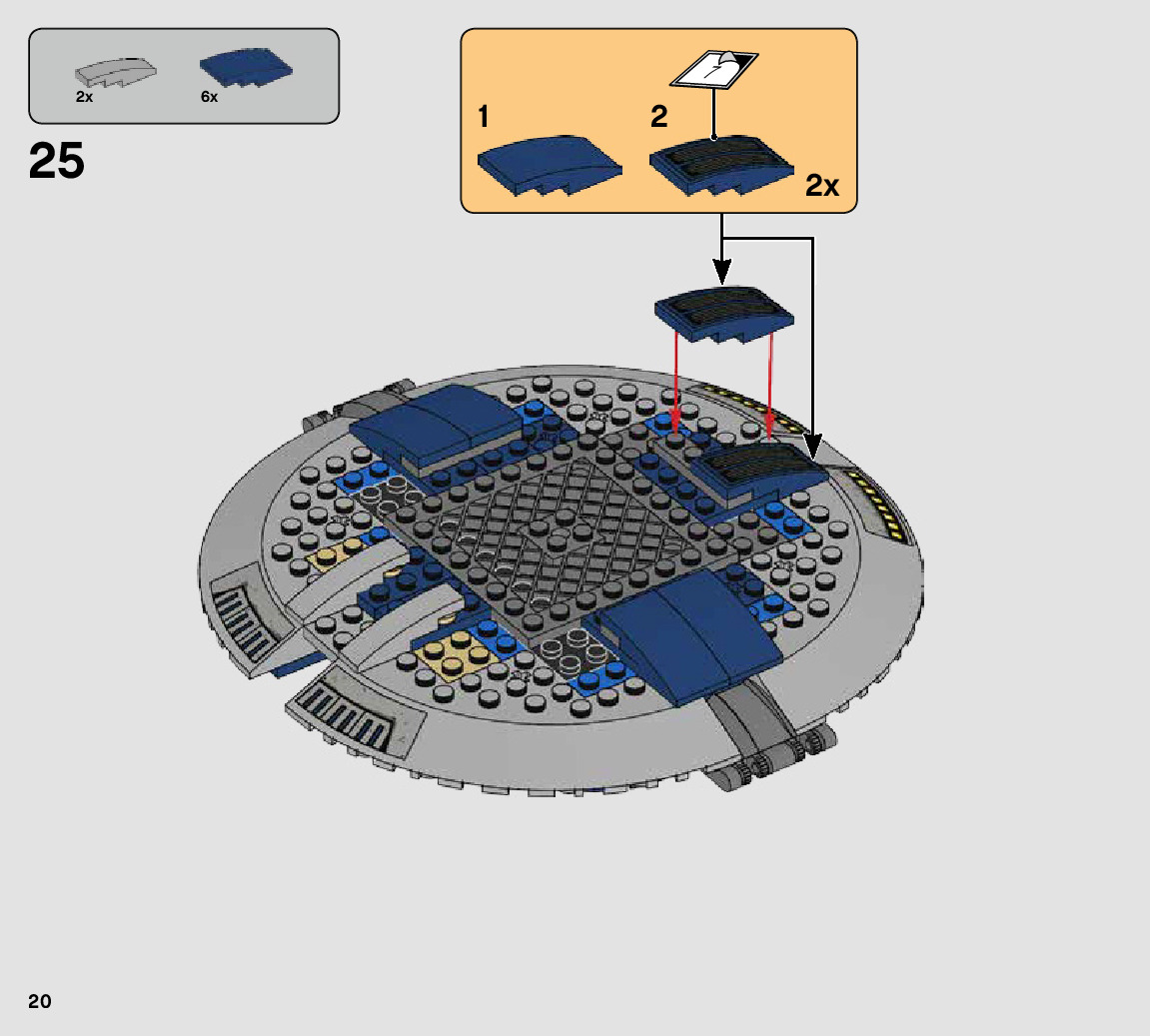 2x 6x

25

1 2

7

2x

20