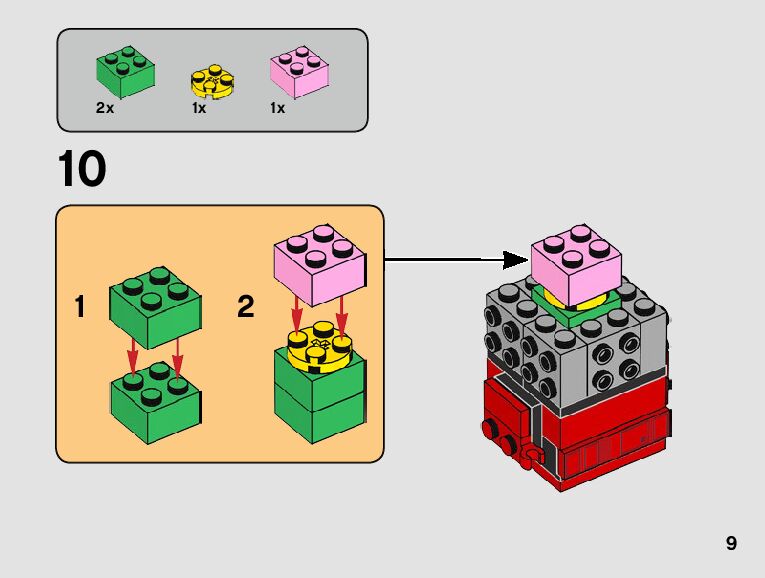 2x 1x 1x

10

1

2

9