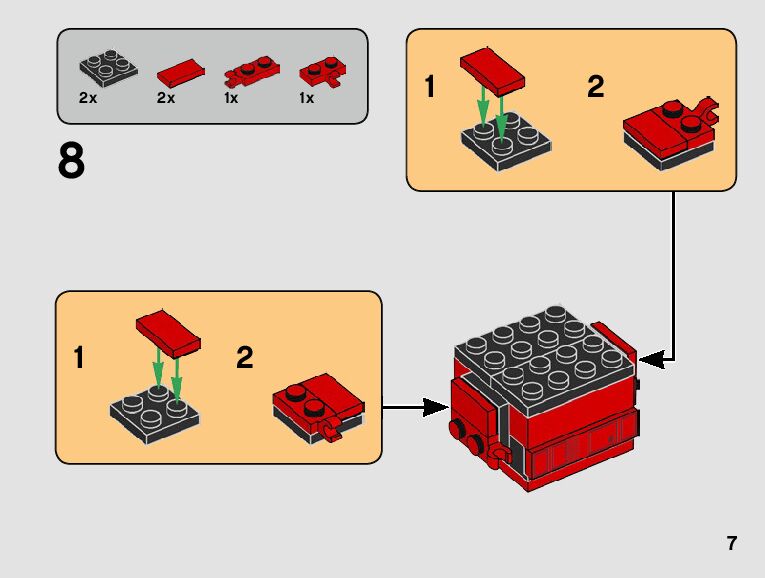 2x 2x 1x 1x

8

1

2

1

2

7