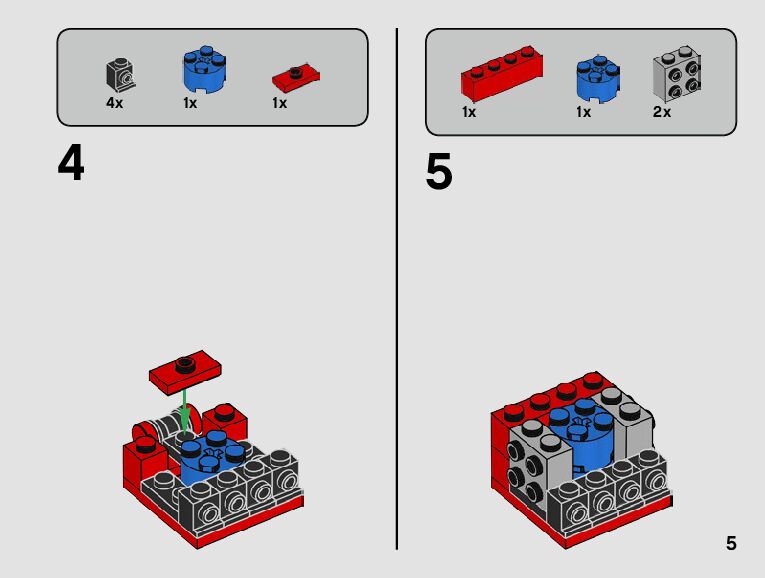 4x 1x 1x

4

1x 1x 2x

5

5