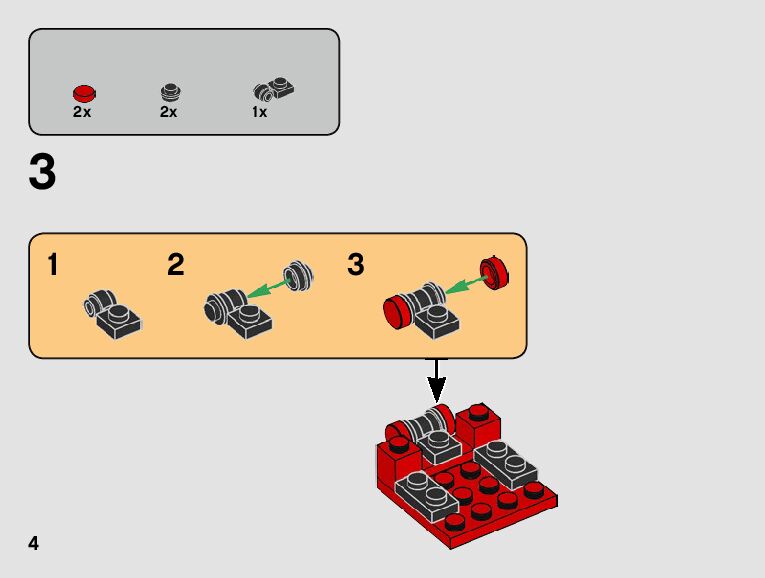 2x
2x
1x

3

1
2
3

4