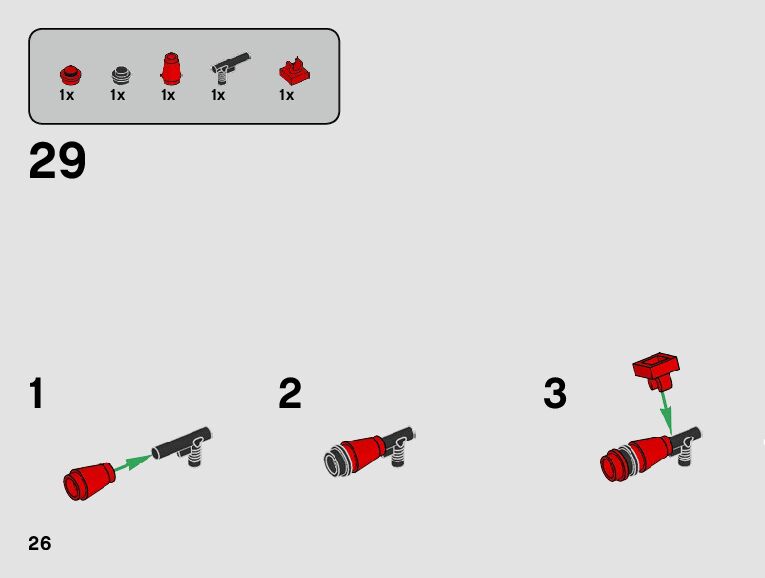 1x 1x 1x 1x 1x

29

1

2

3

26