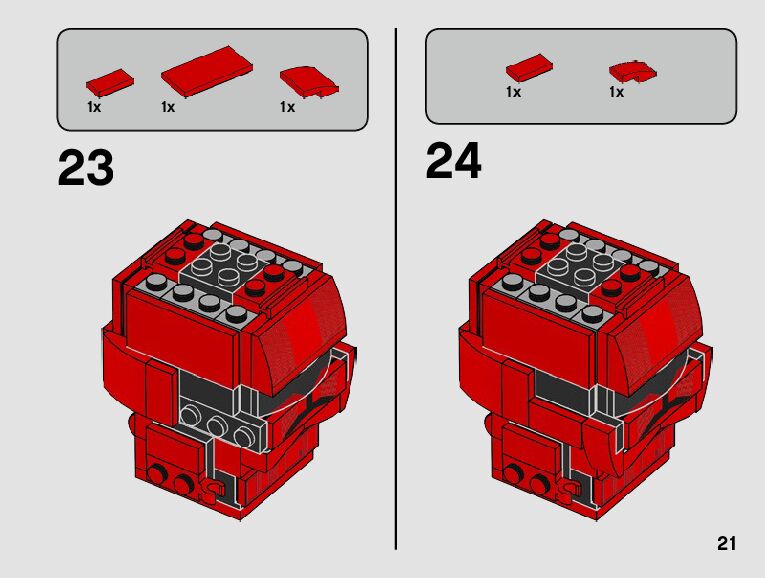 1x 1x 1x

23

1x 1x

24

21