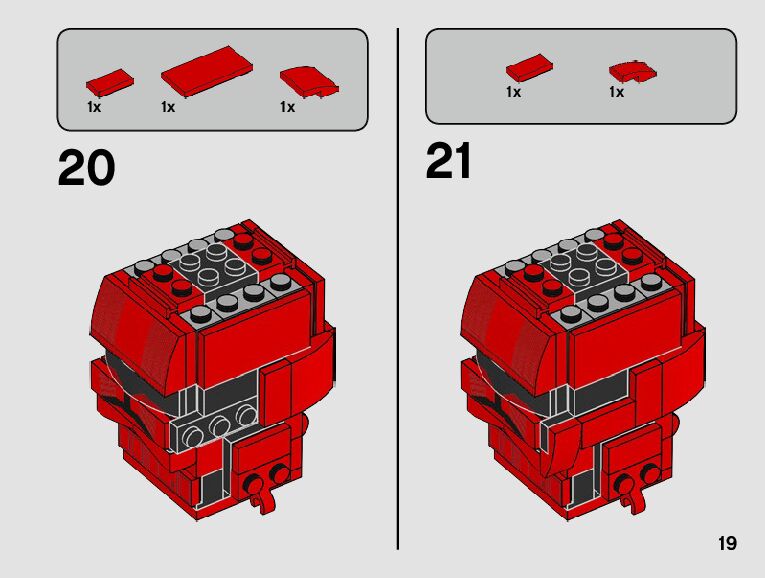 1x 1x 1x

20

1x 1x

21

19