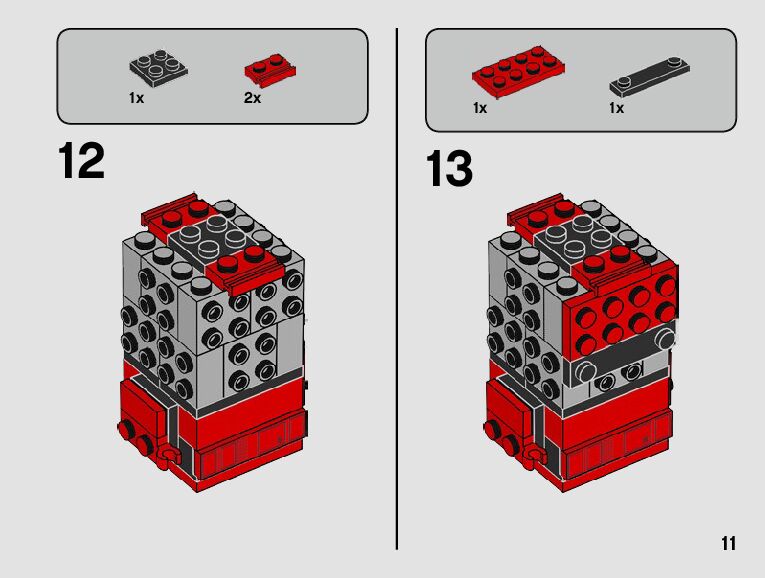 1x
2x

12

1x
1x

13

11