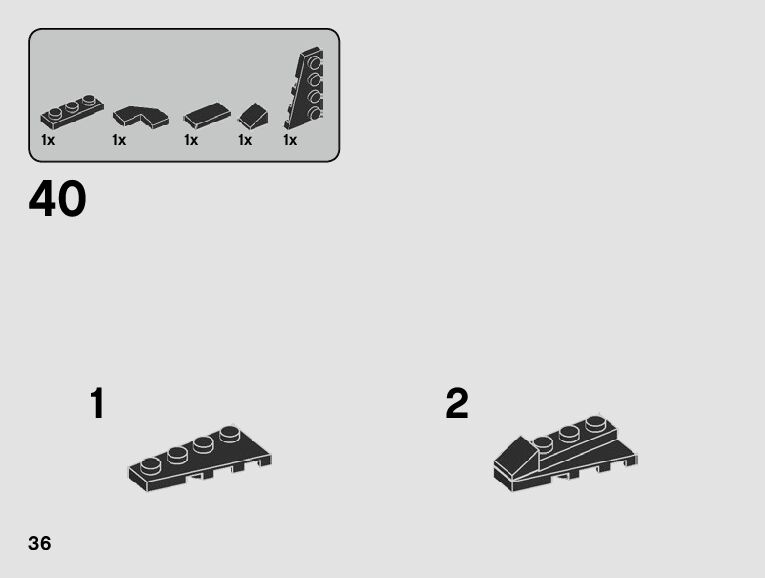 1x 1x 1x 1x 1x

40

1

2

36