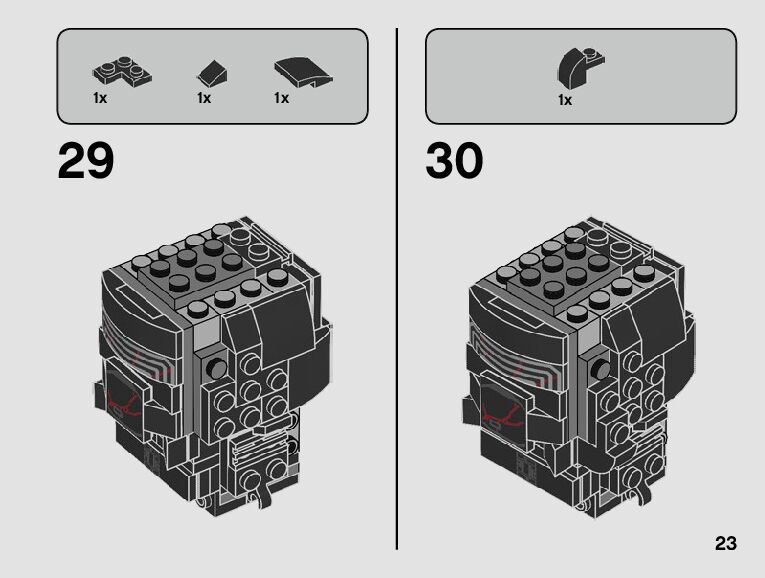 1x 1x 1x

29

1x

30

23