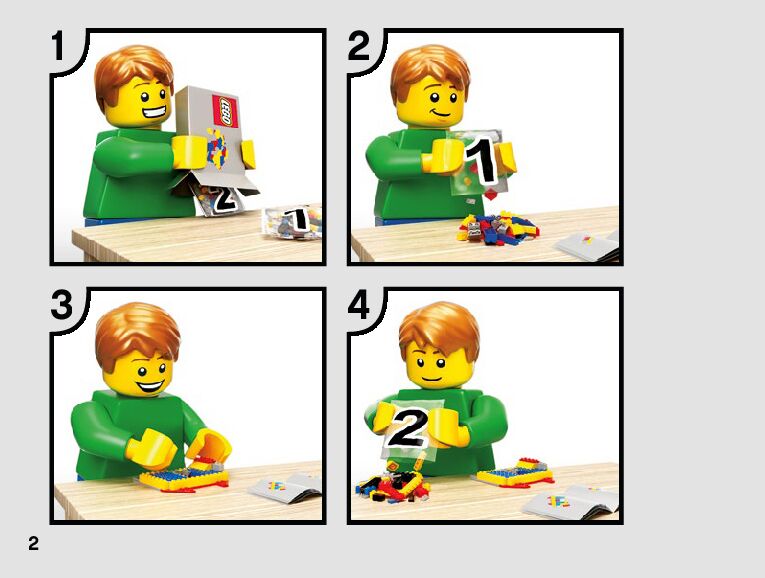 1

LEGO

2

1

2

1

3

4

2

2