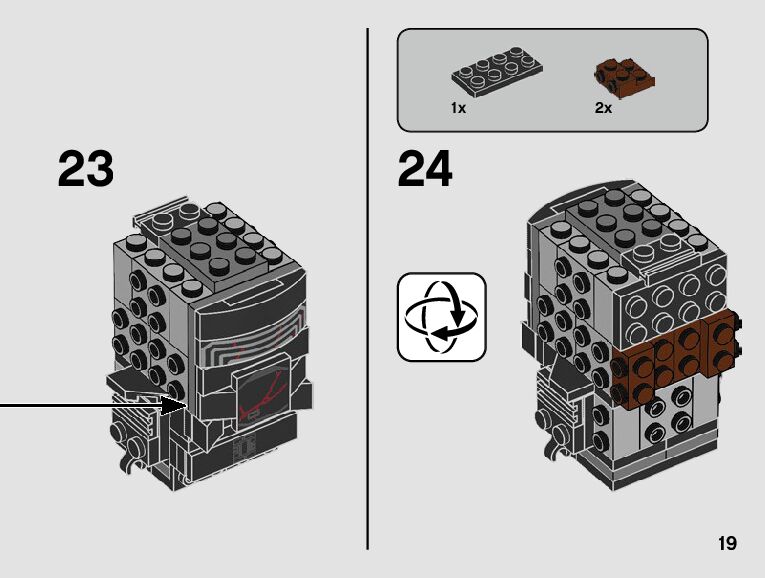 23

1x

2x

24

19