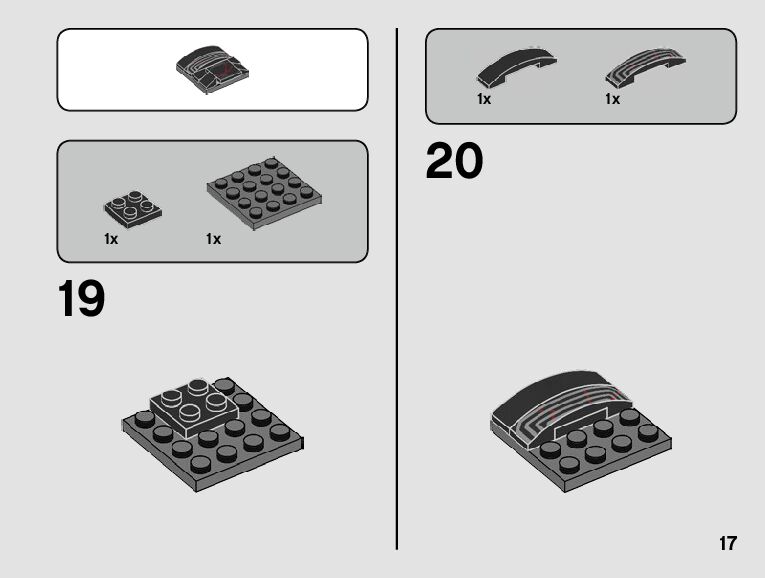 1x 1x

19

1x 1x

20

17