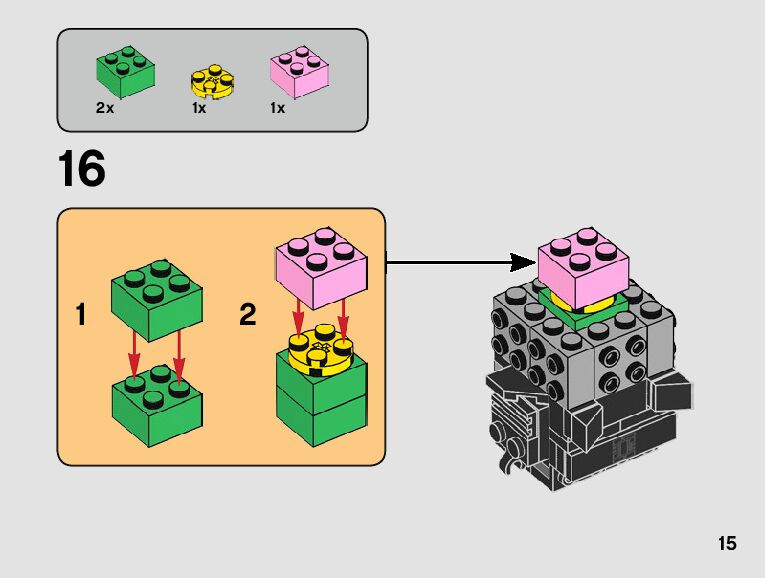 2x 1x 1x

16

1

2

15