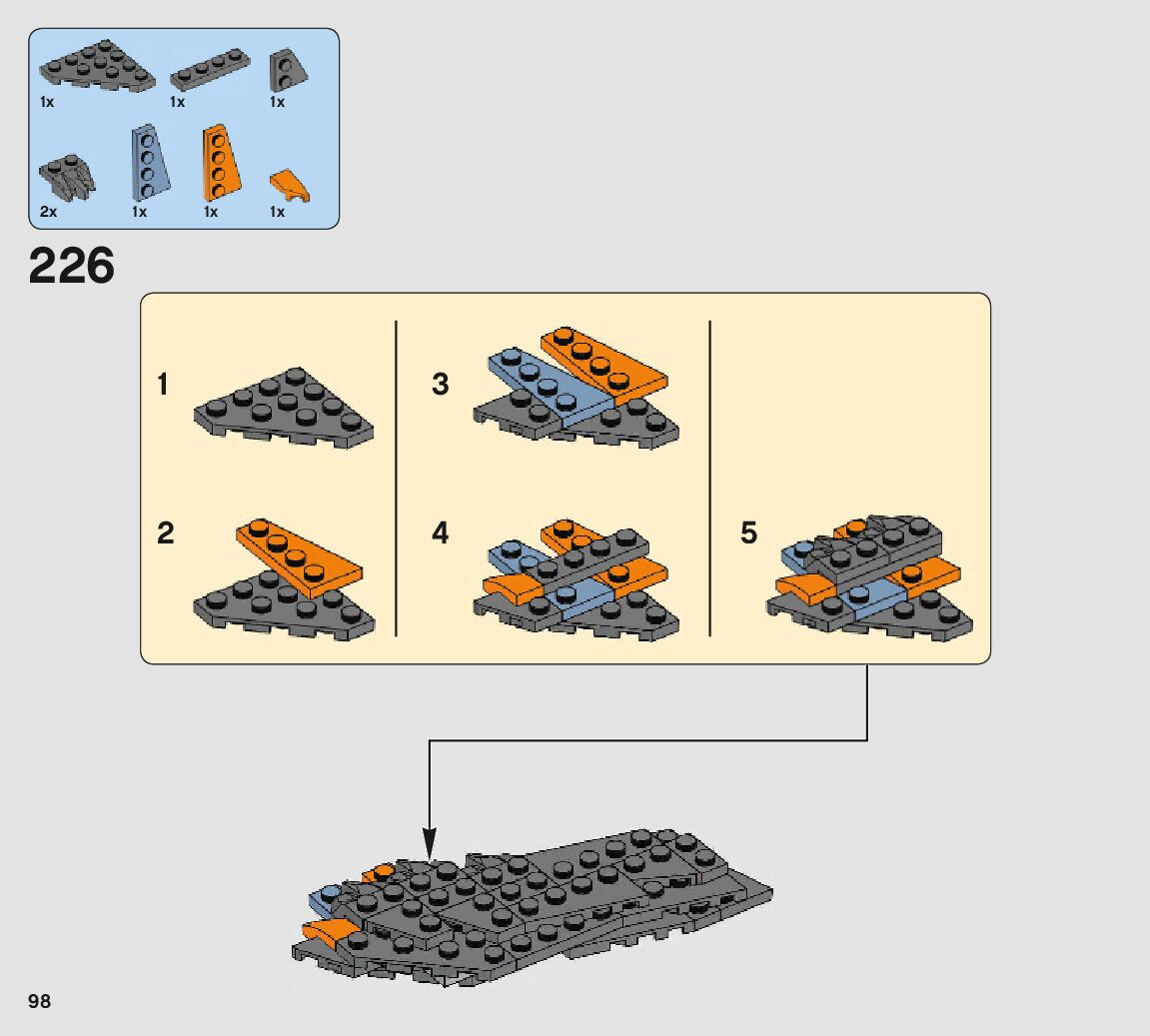 1x
1x
1x
2x
1x
1x
1x

226

1
2
3
4
5

98