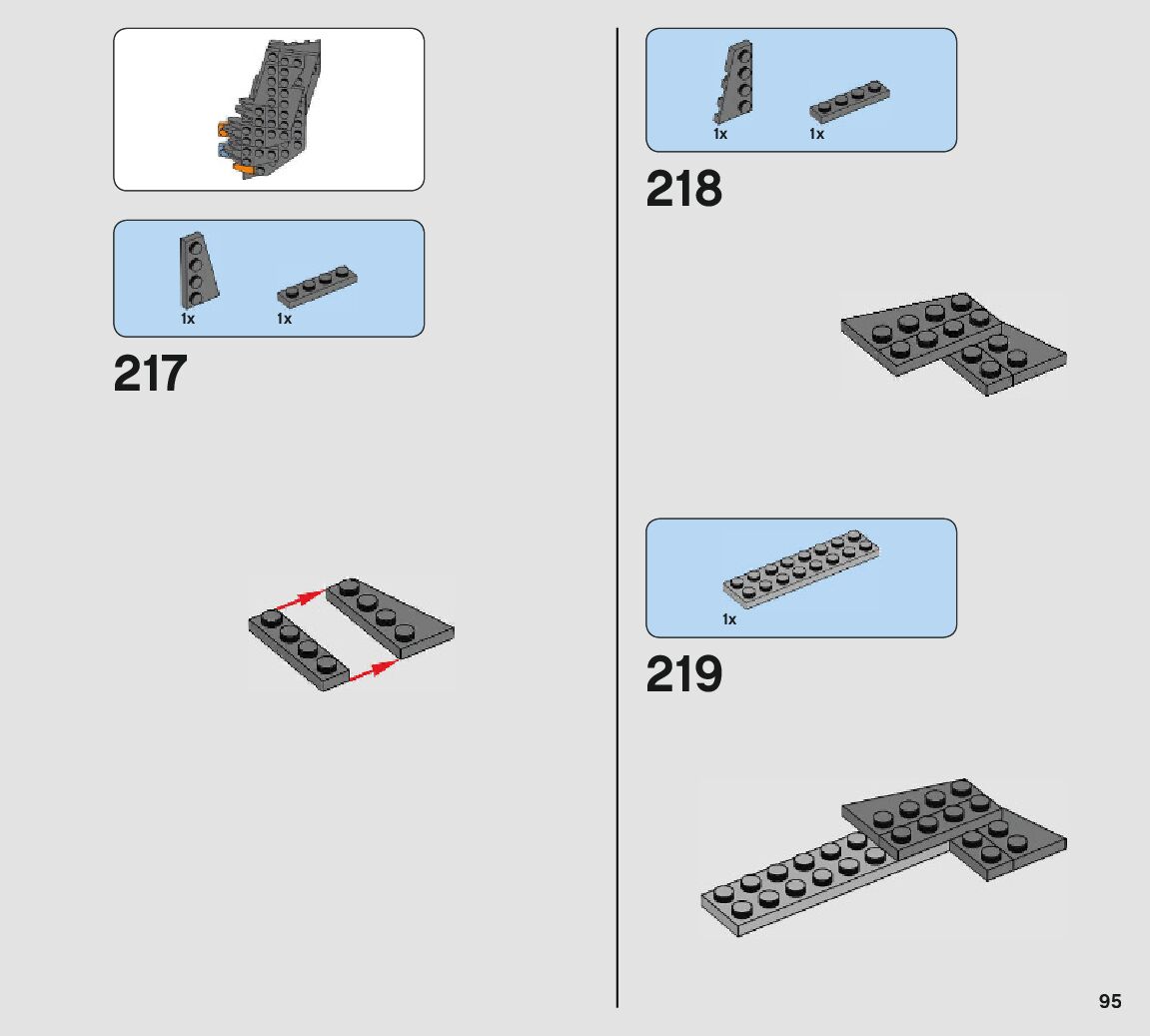 1x 1x

217

1x 1x

218

1x

219

95