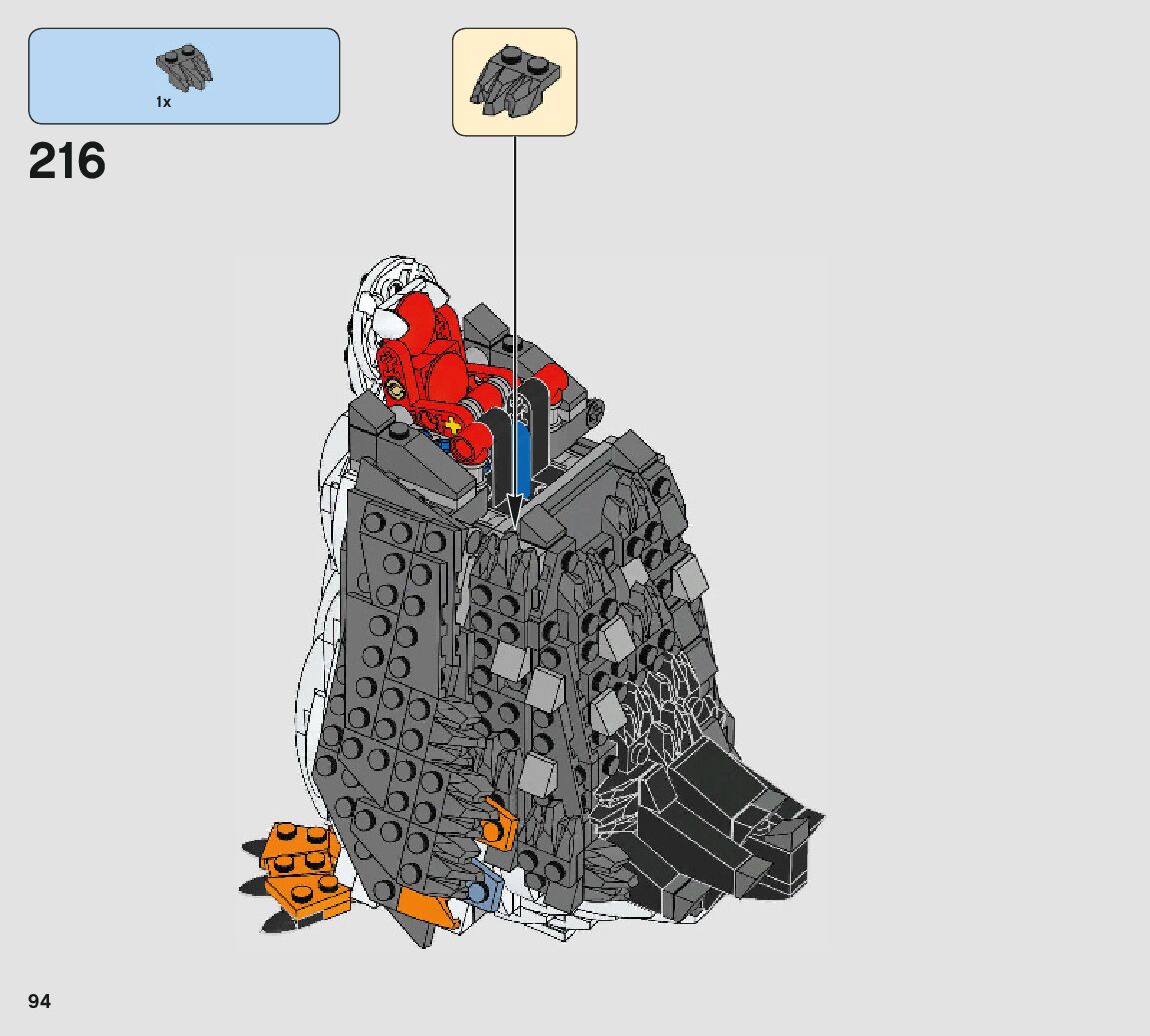 1x

216

94