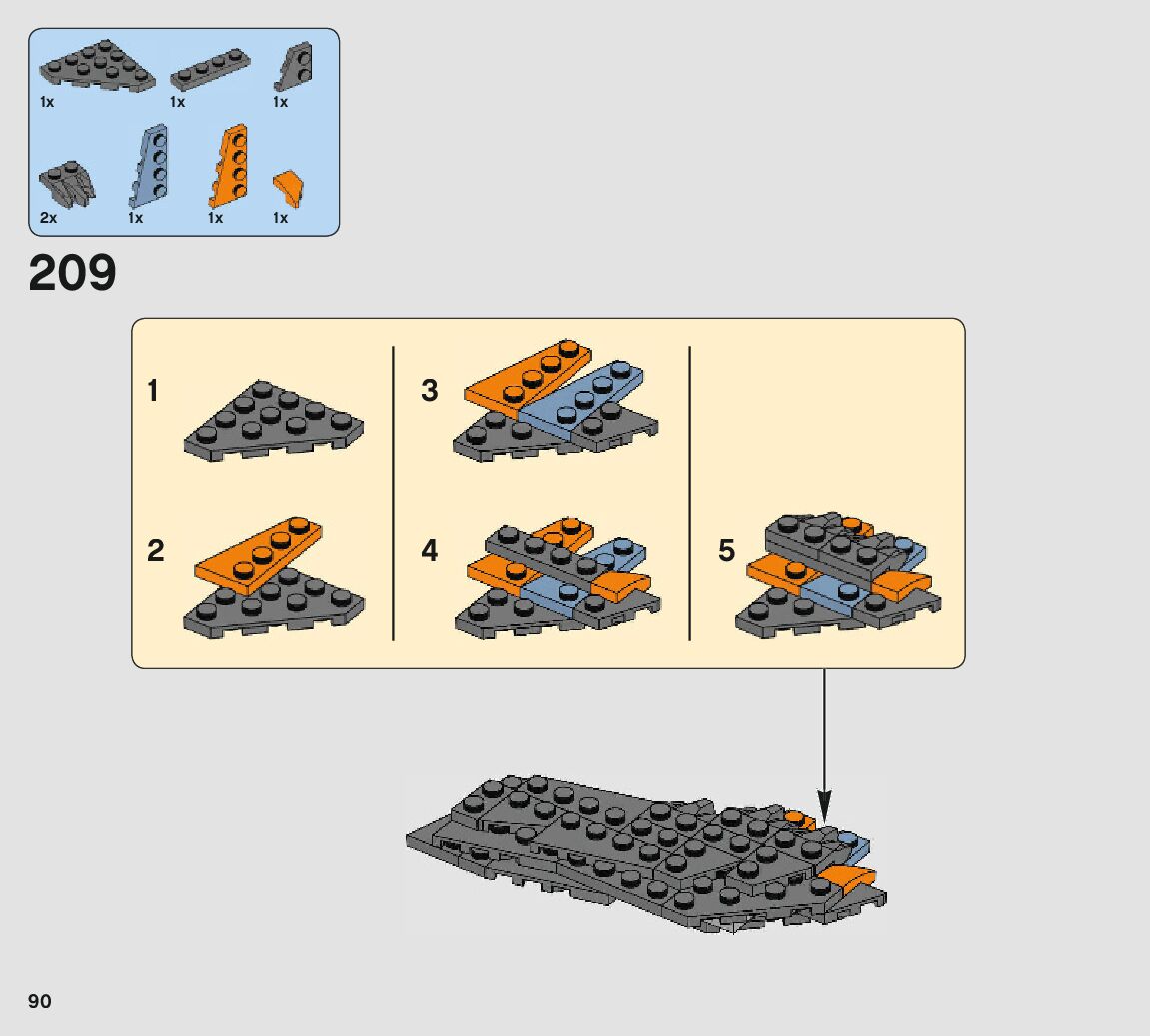 1x 1x 1x
2x 1x 1x 1x

209

1
2
3
4
5

90