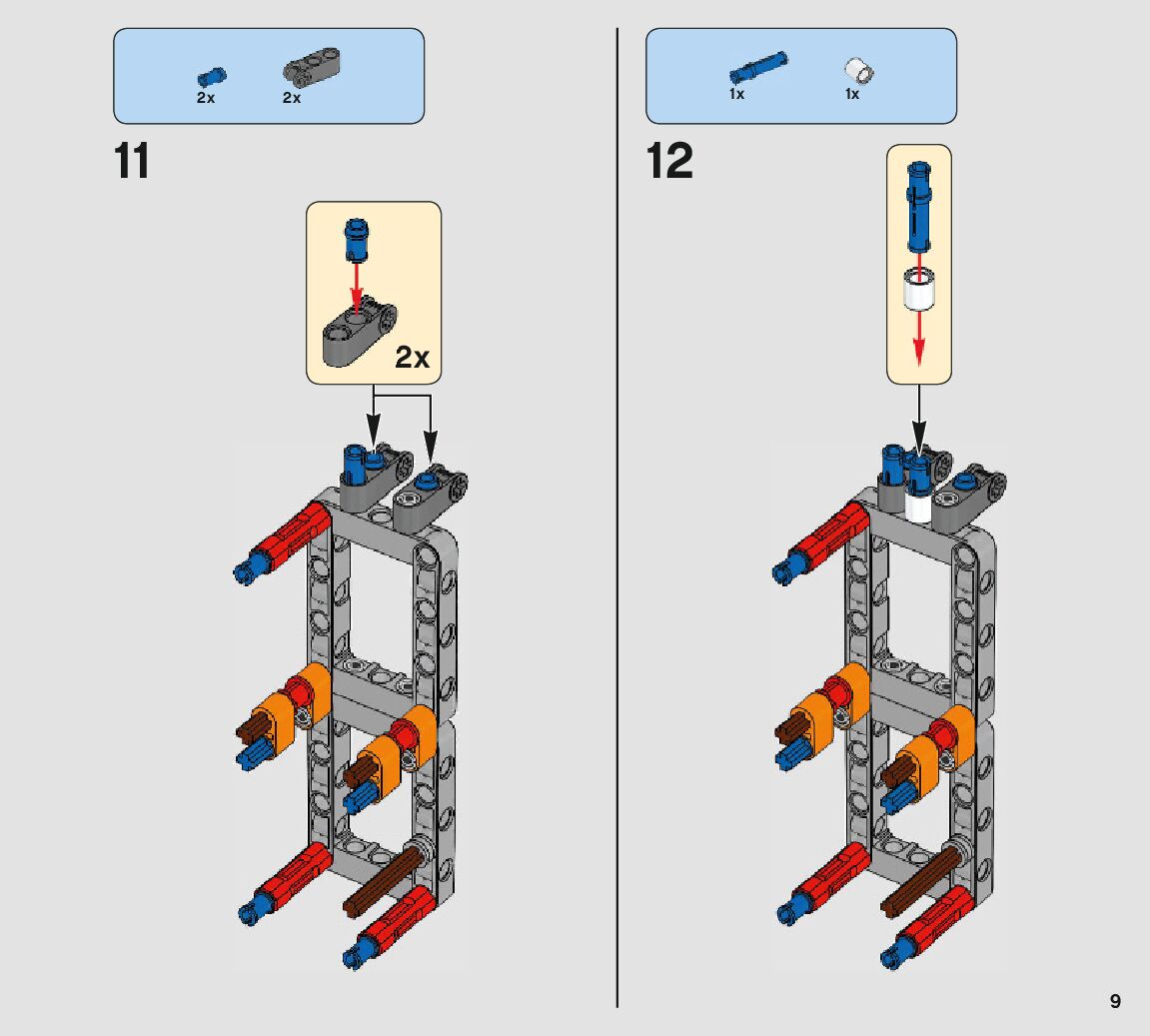 2x 2x

11

2x

1x 1x

12

9