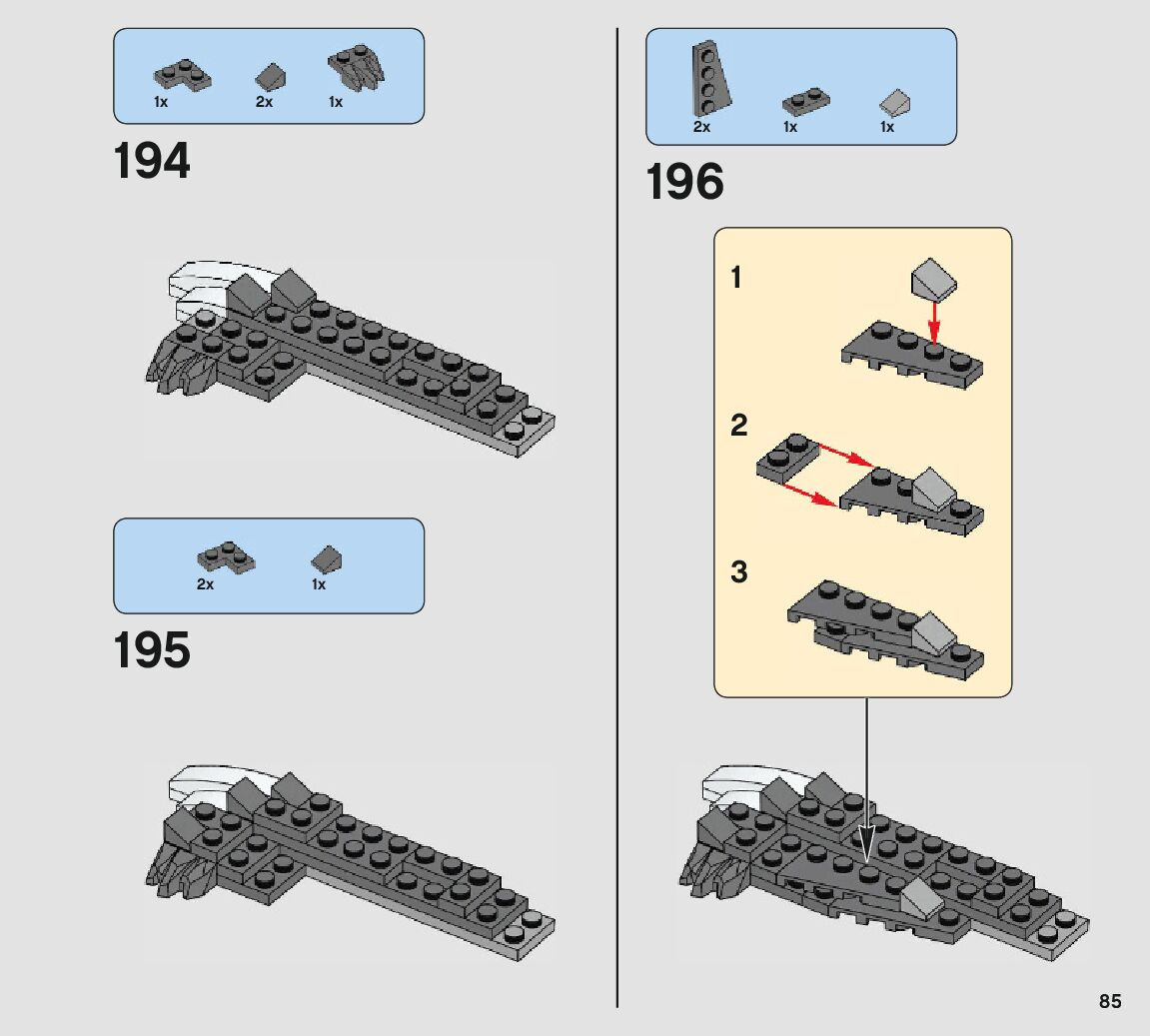 1x 2x 1x

194

2x 1x

195

2x 1x 1x

196

1

2

3

85